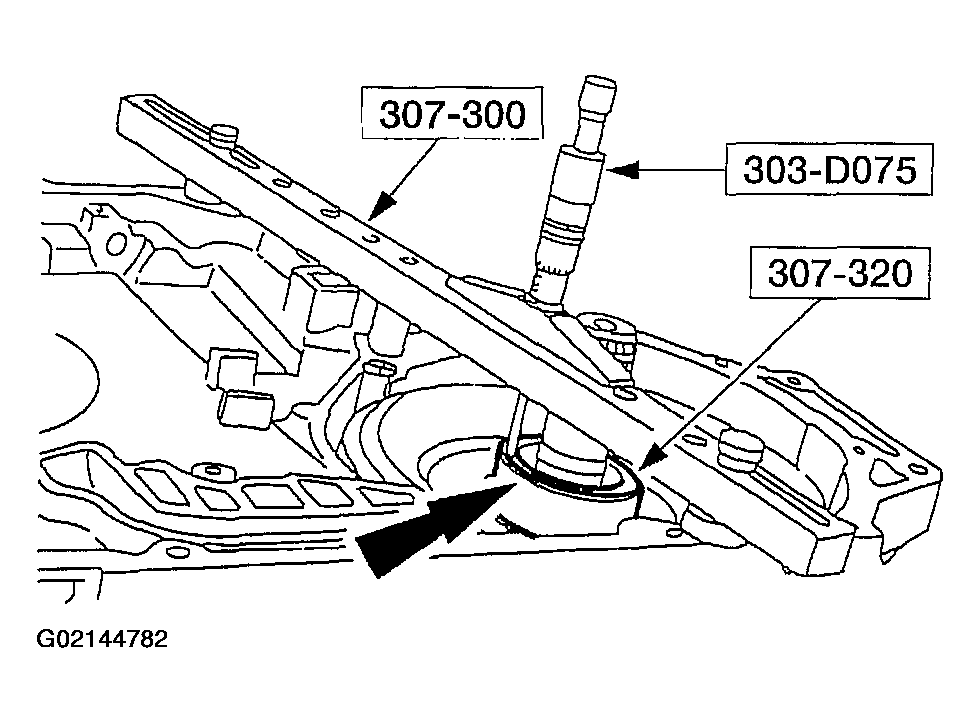 307-300

303-D075

307-320

G02144782