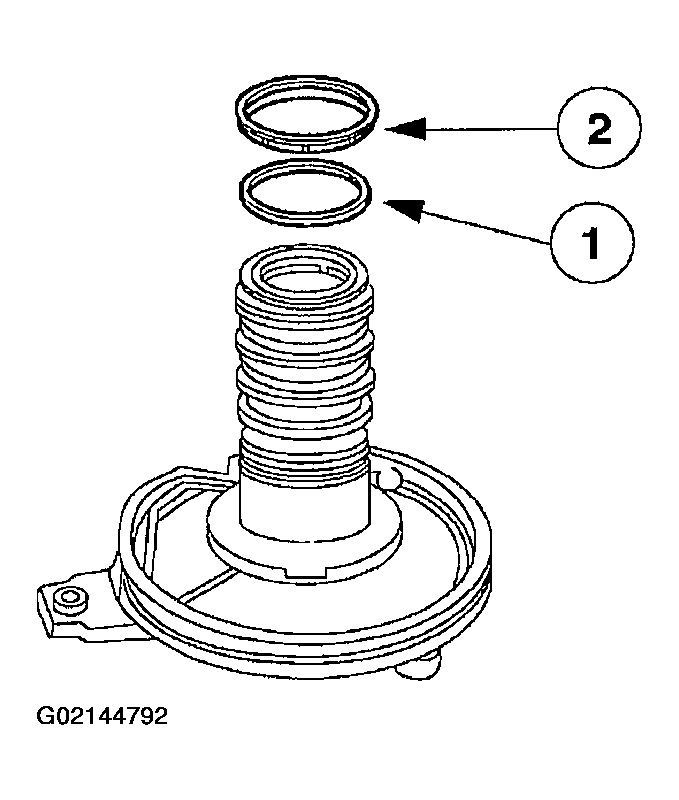 2

1

G02144792