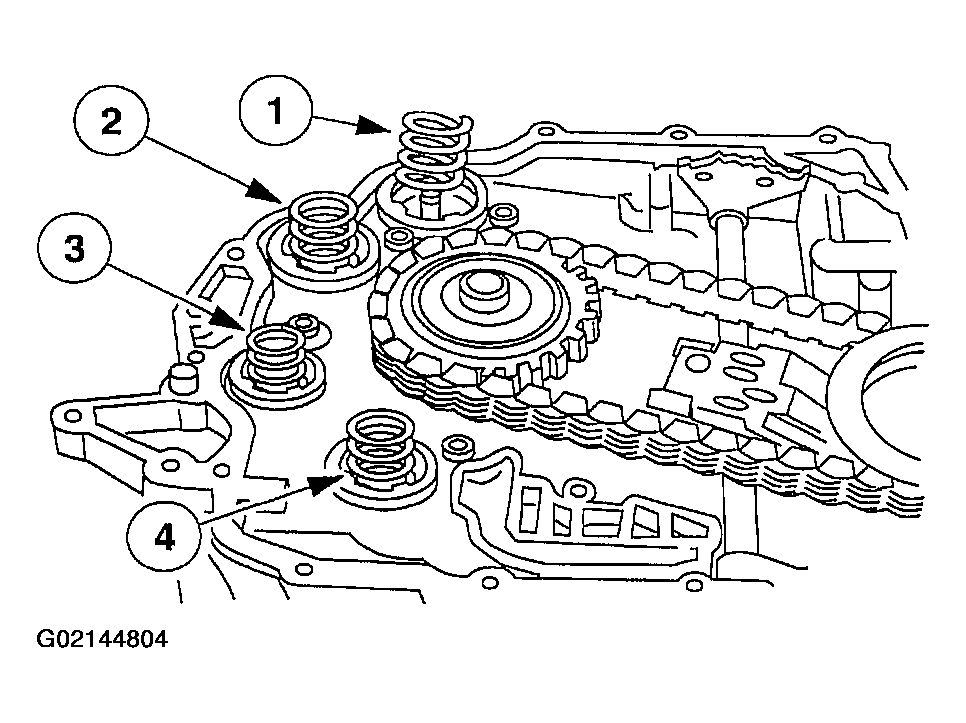 1
2
3
4
G02144804