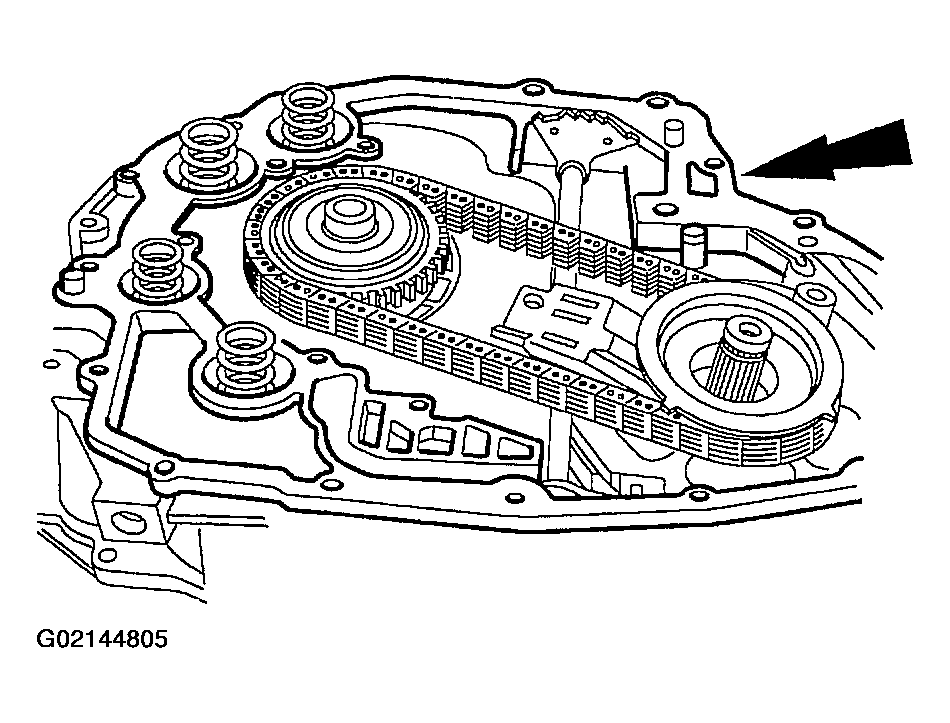 G02144805