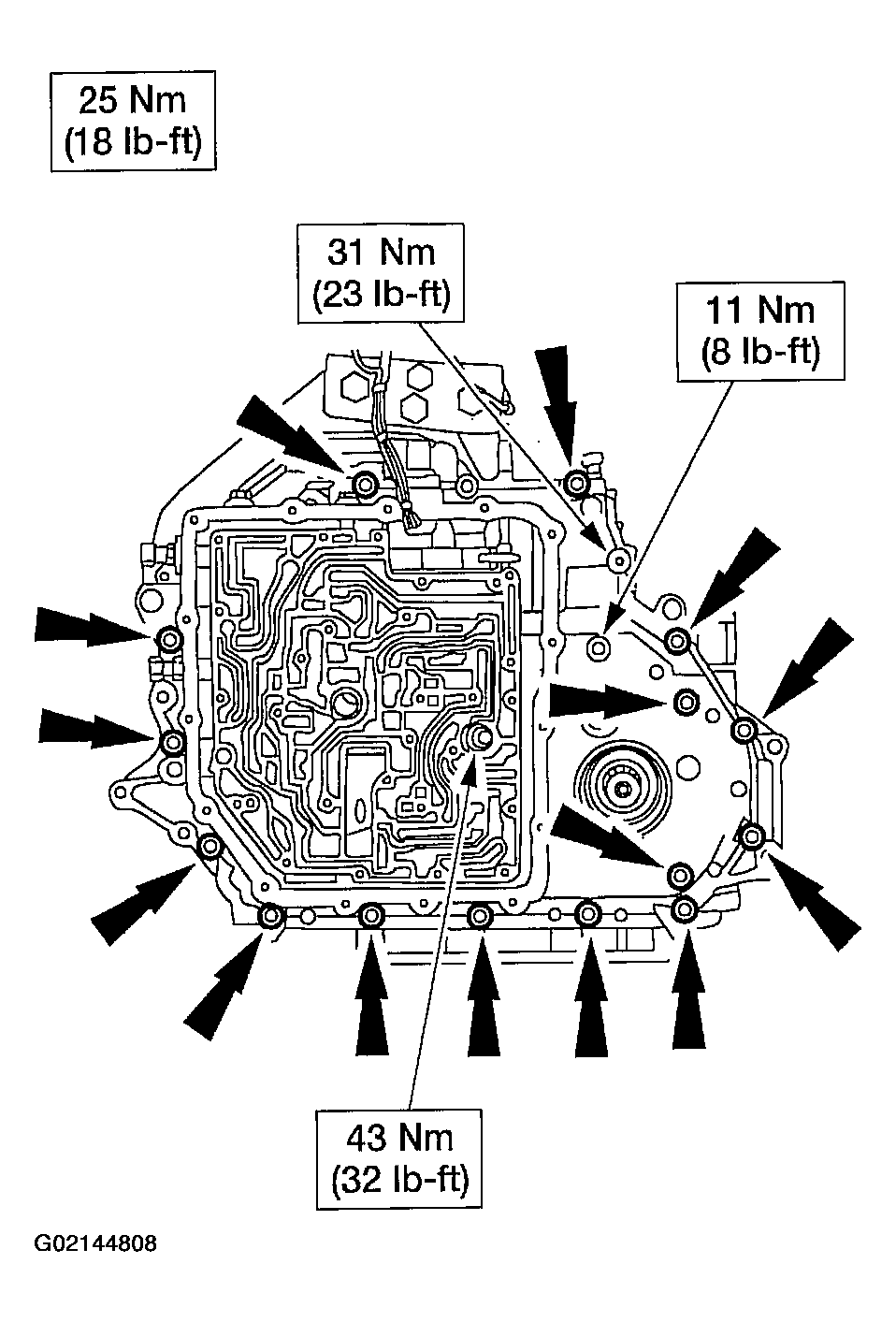 25 Nm
(18 lb-ft)

31 Nm
(23 lb-ft)

11 Nm
(8 lb-ft)

43 Nm
(32 lb-ft)

G02144808