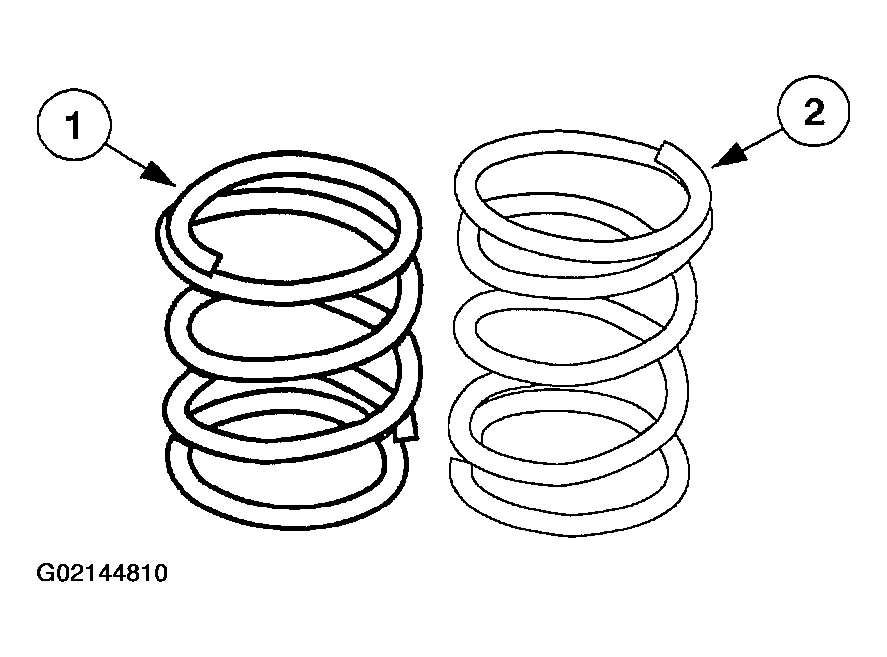 1

2

G02144810