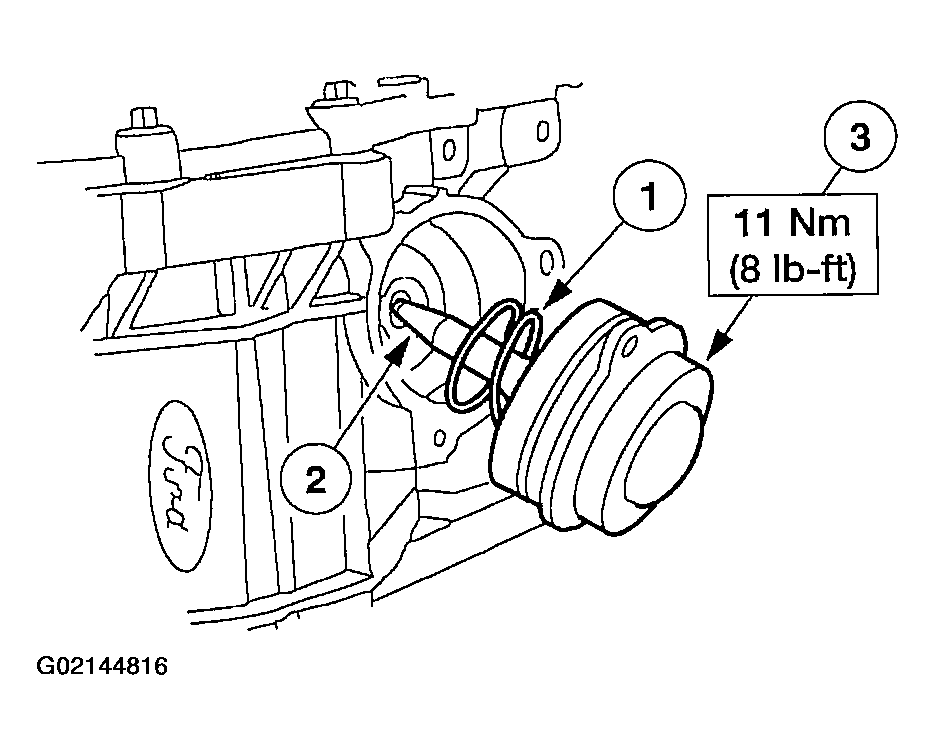 3
11 Nm
(8 lb-ft)

1

2

Ford

G02144816