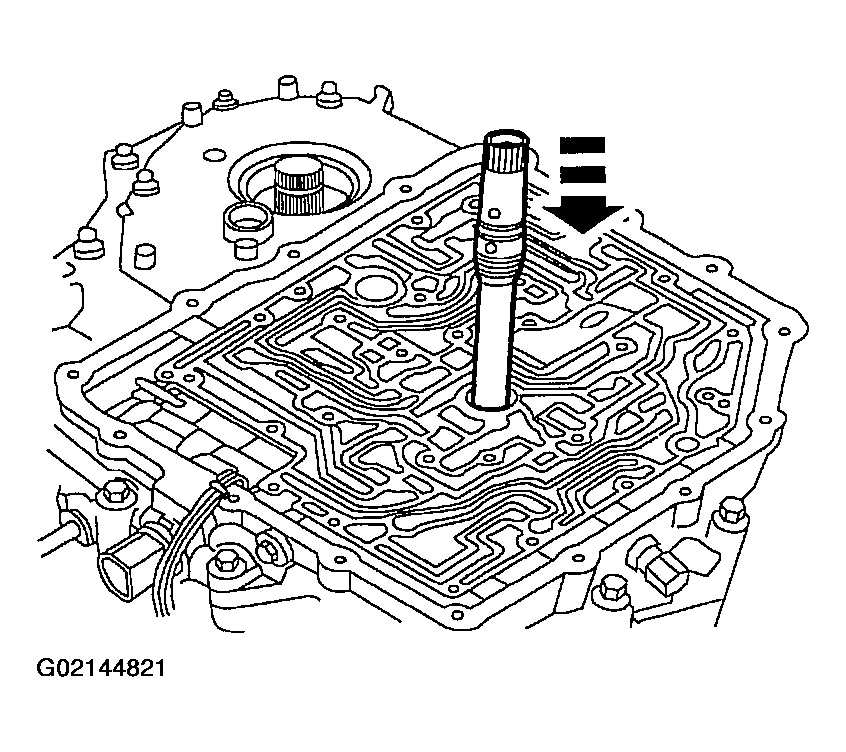 G02144821