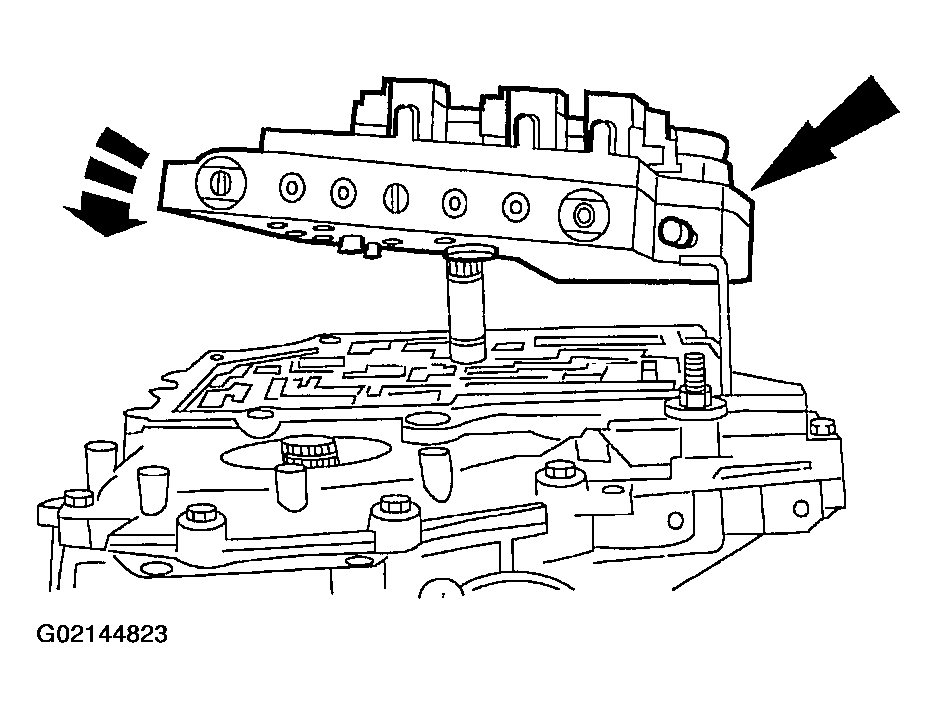 G02144823