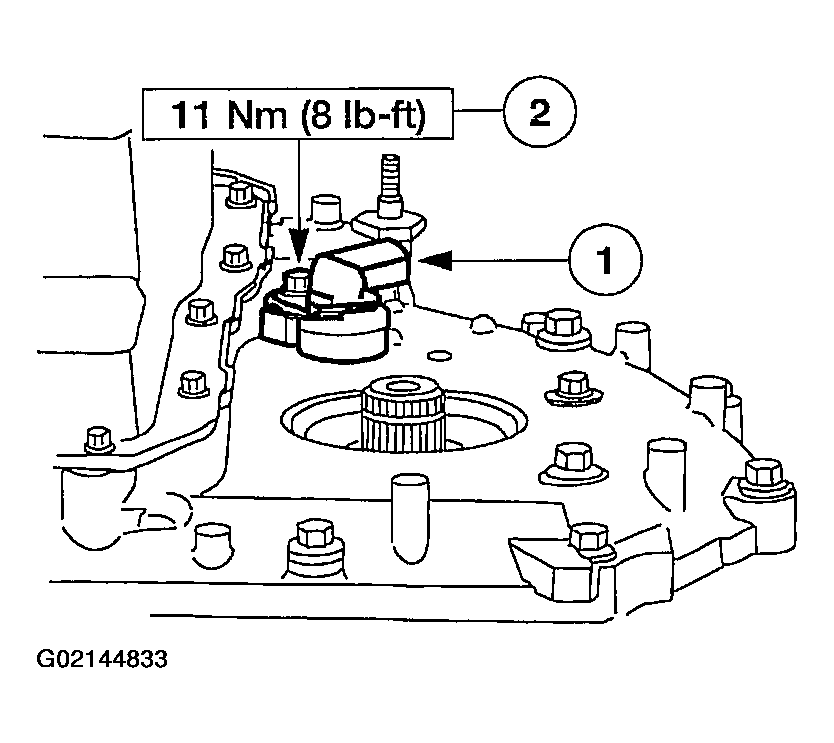 11 Nm (8 lb-ft)

2

1

G02144833