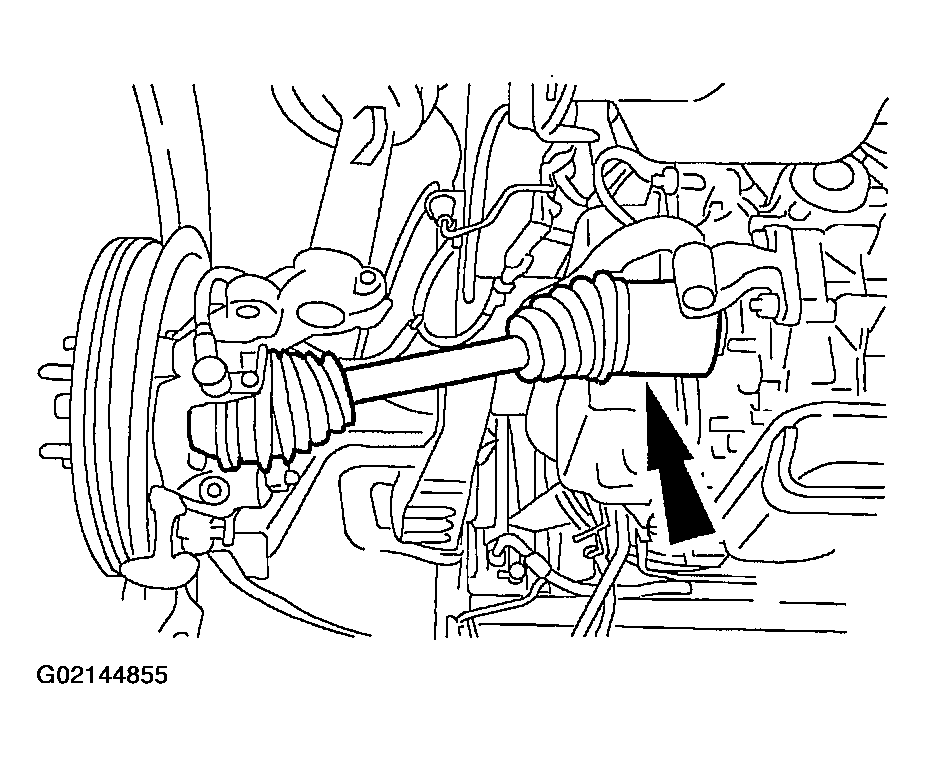 G02144855