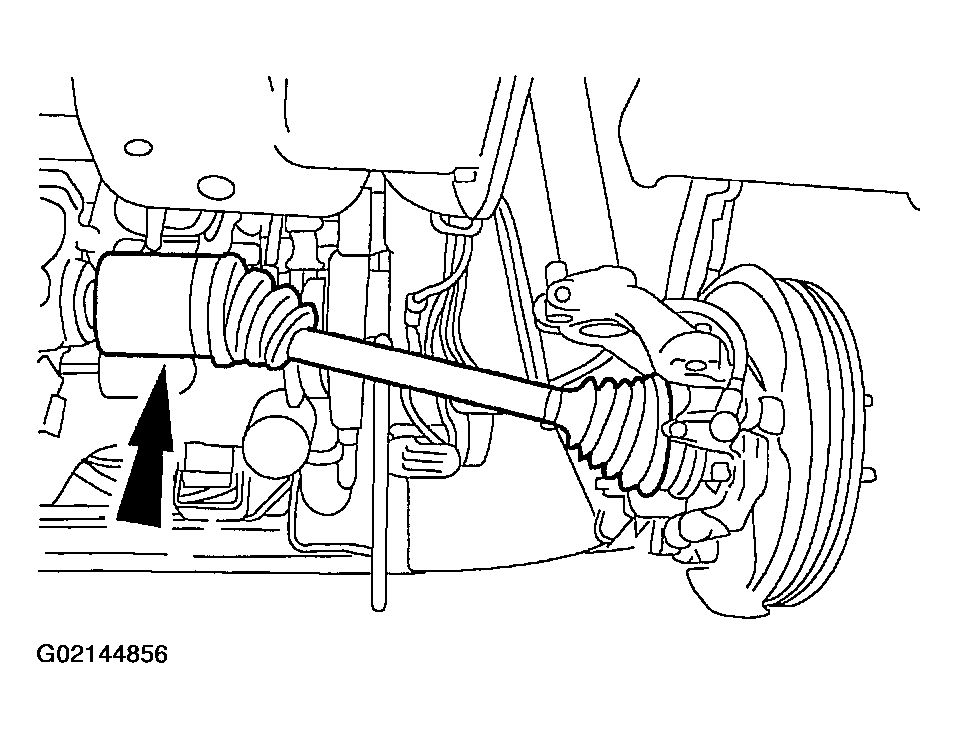 G02144856