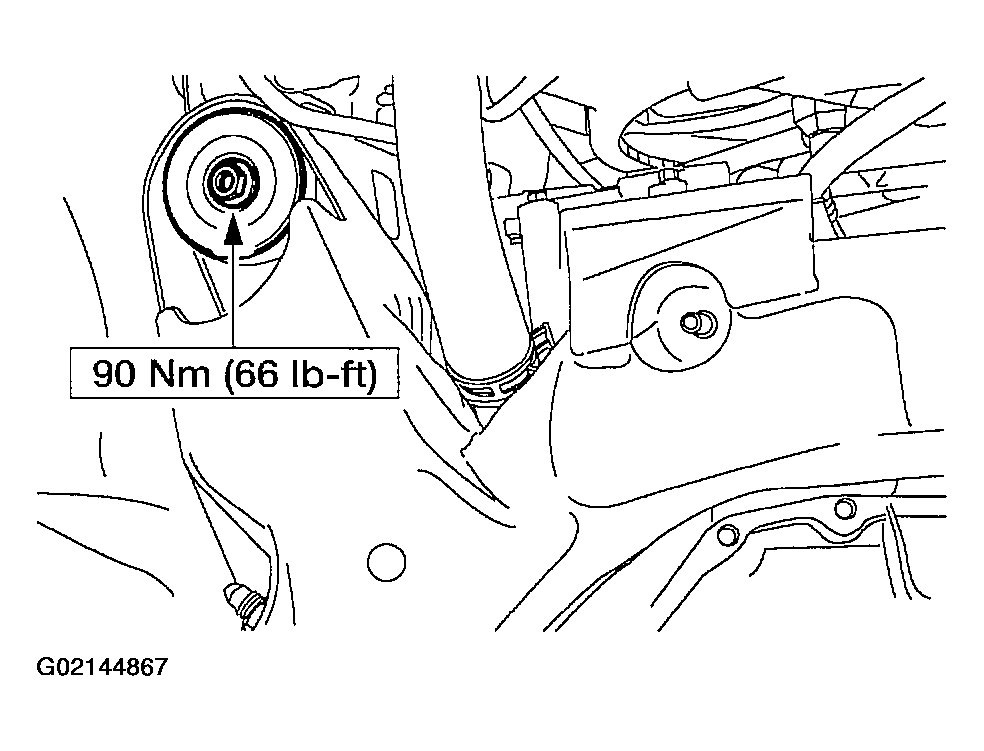 90 Nm (66 lb-ft)

G02144867