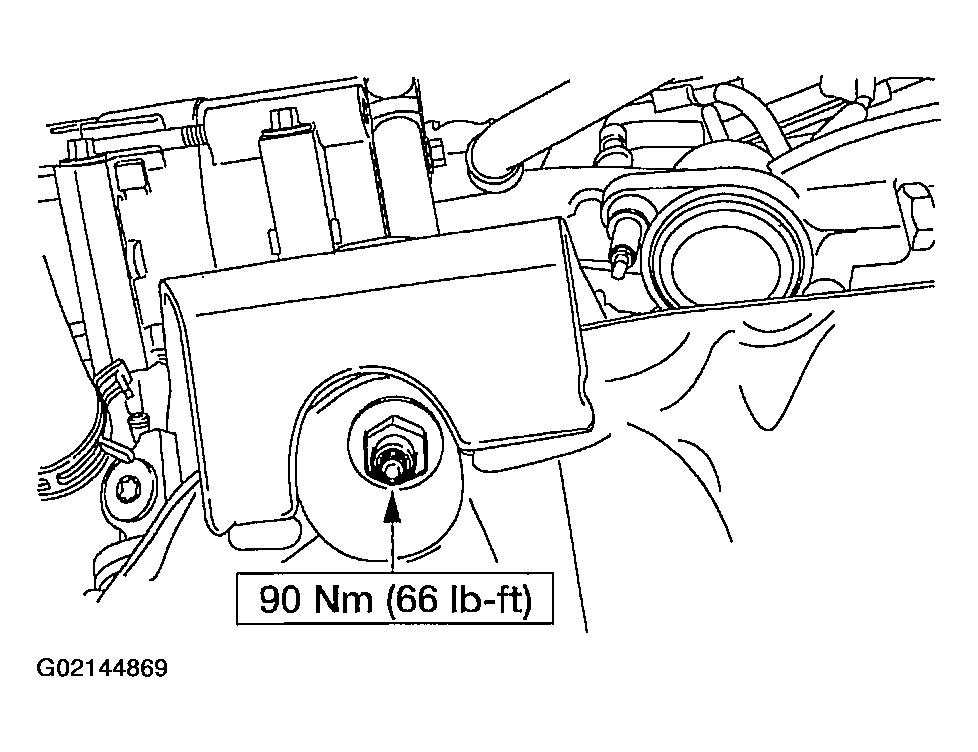 90 Nm (66 lb-ft)

G02144869