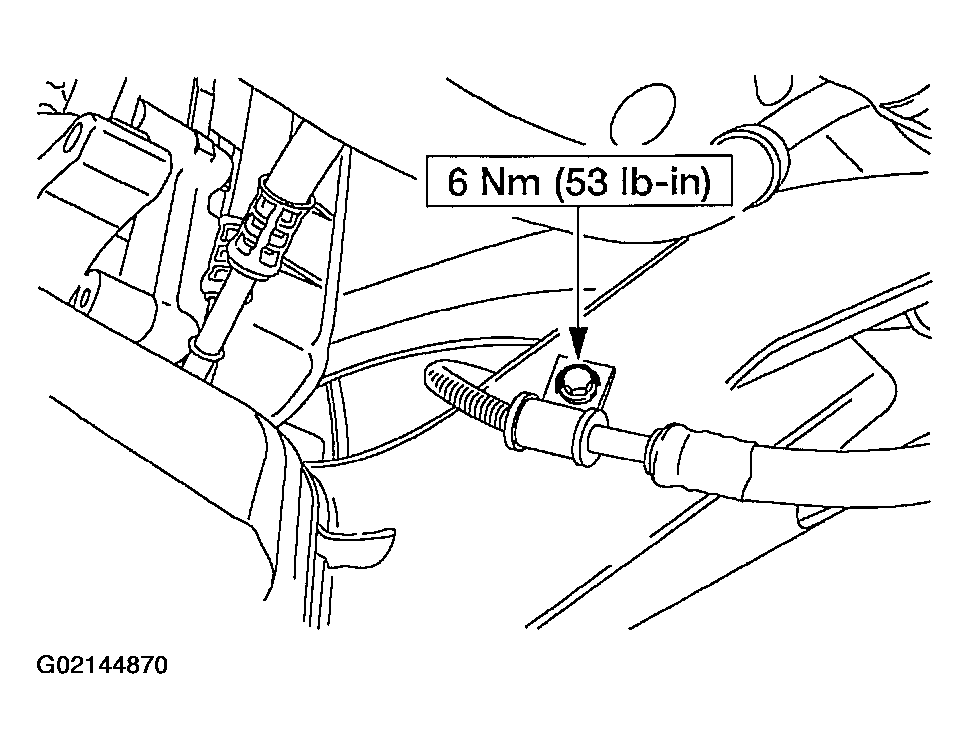 6 Nm (53 lb-in)

G02144870