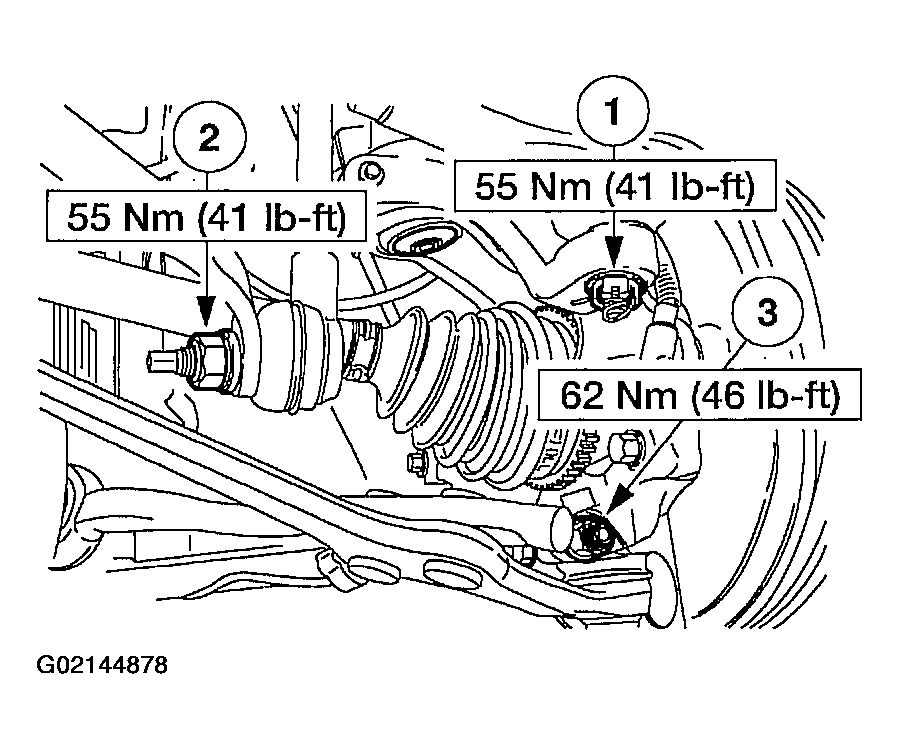 2
55 Nm (41 lb-ft)

1
55 Nm (41 lb-ft)

3
62 Nm (46 lb-ft)

G02144878