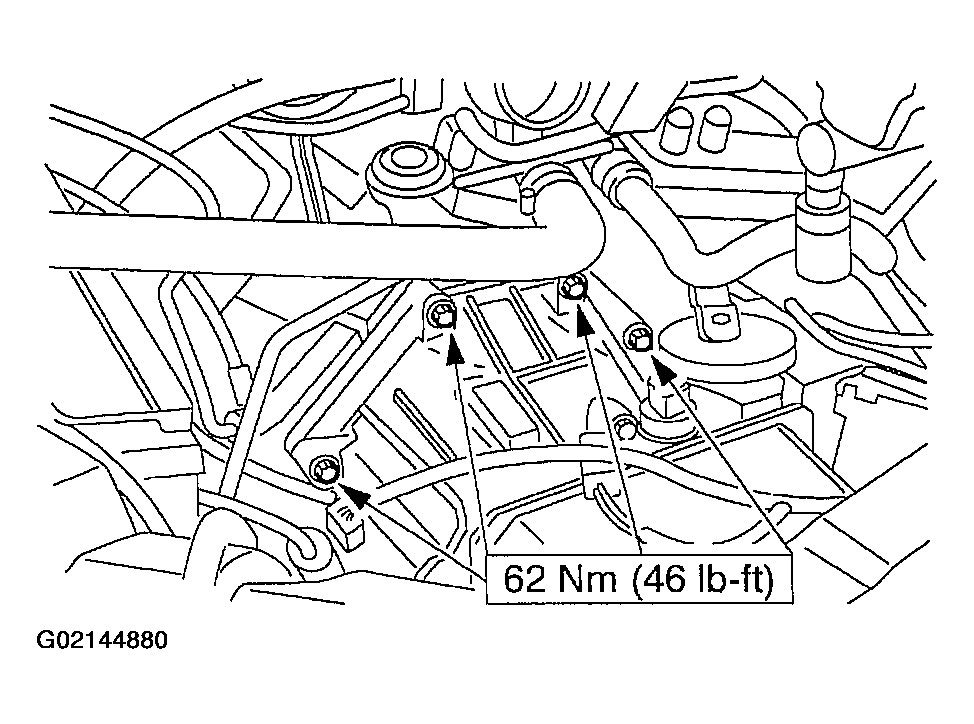 62 Nm (46 lb-ft)

G02144880