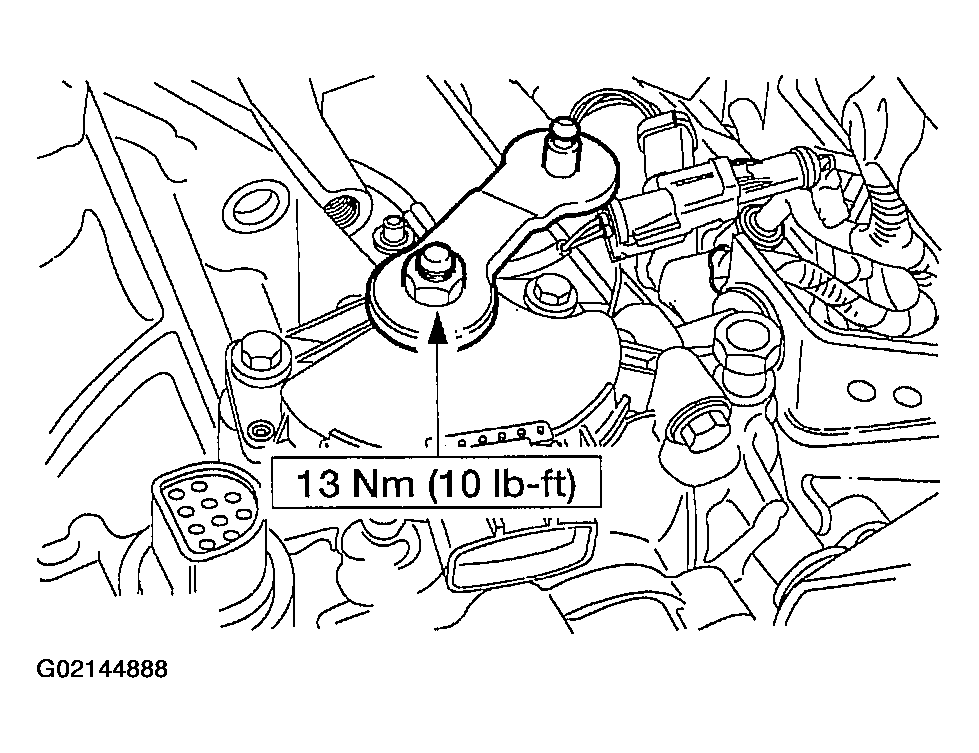 13 Nm (10 lb-ft)

G02144888