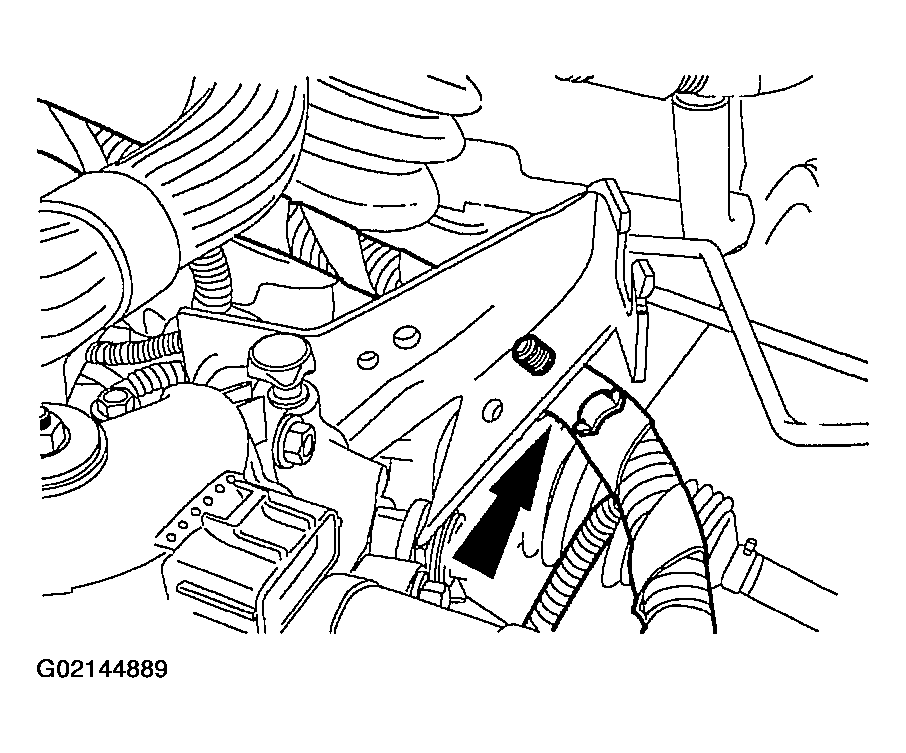 G02144889