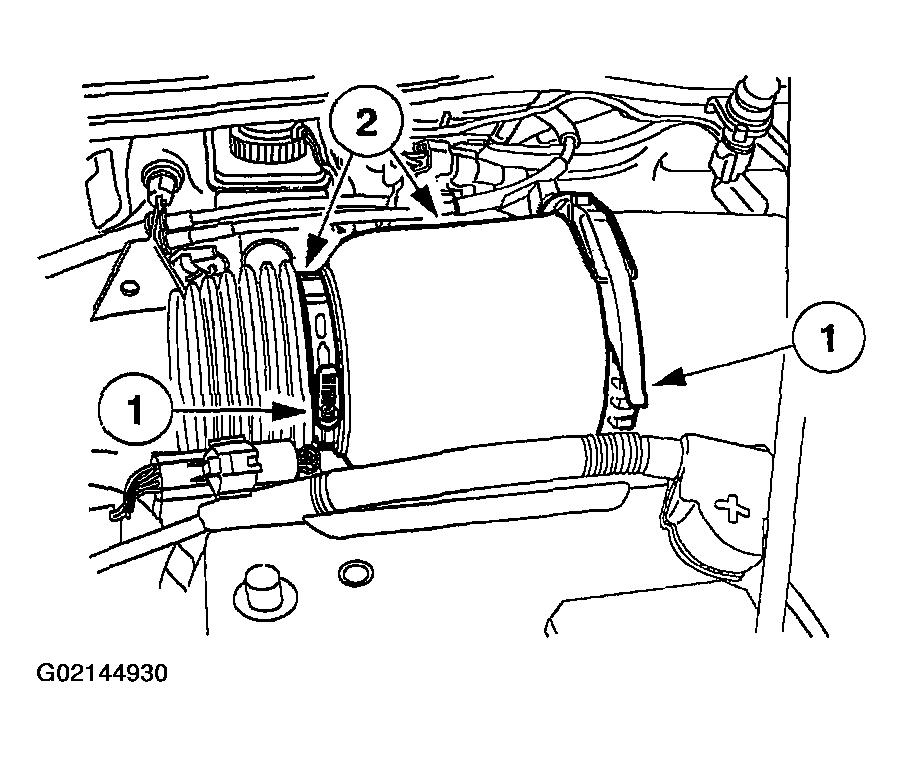 2

1

1

+

G02144930