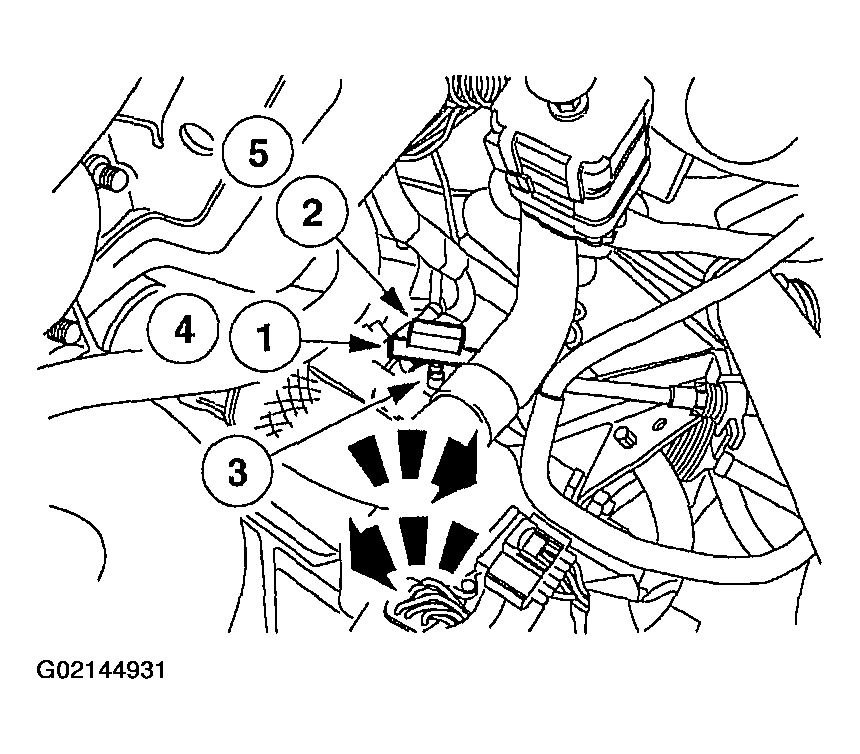 5
2
4
1
3
G02144931