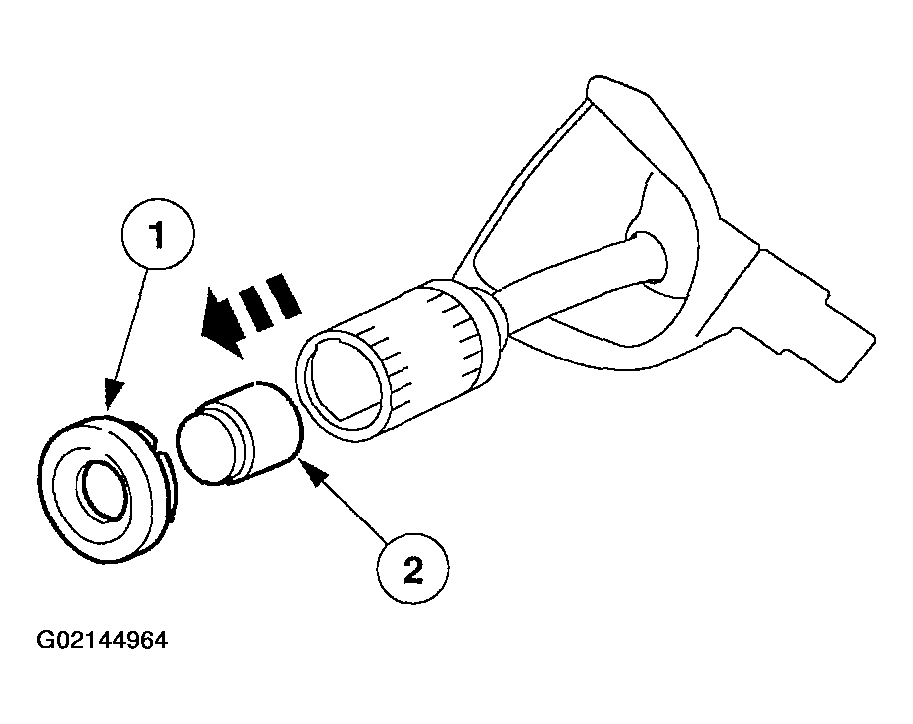 1

2

G02144964