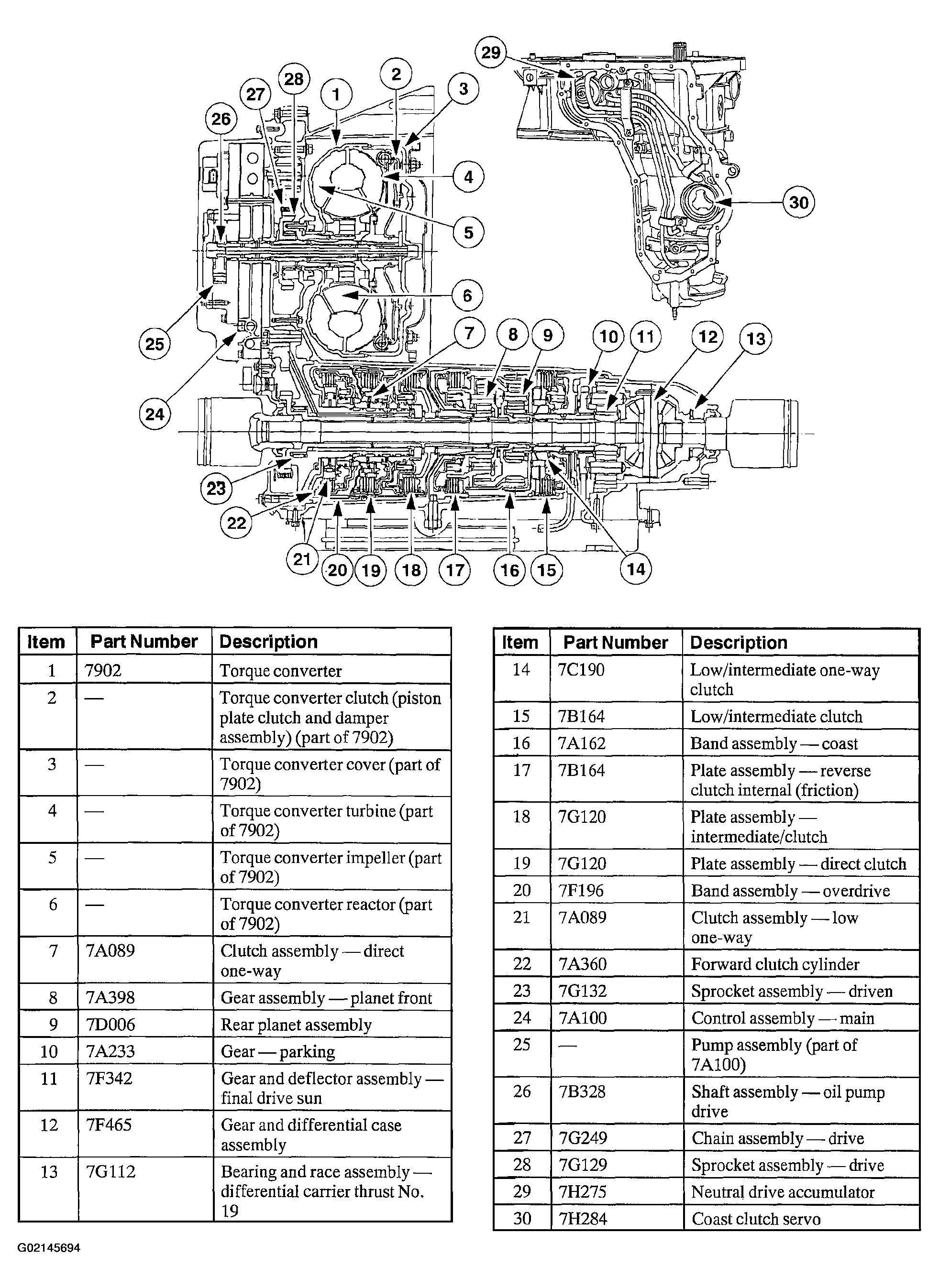 29
28
2
27
1
3
26
4
30
5
6
25
7
8
9
10
11
12
13
24
23
22
21
20
19
18
17
16
15
14

| Item | Part Number | Description |
|---|---|---|
| 1 | 7902 | Torque converter |
| 2 | — | Torque converter clutch (piston plate clutch and damper assembly) (part of 7902) |
| 3 | — | Torque converter cover (part of 7902) |
| 4 | — | Torque converter turbine (part of 7902) |
| 5 | — | Torque converter impeller (part of 7902) |
| 6 | — | Torque converter reactor (part of 7902) |
| 7 | 7A089 | Clutch assembly — direct one-way |
| 8 | 7A398 | Gear assembly — planet front |
| 9 | 7D006 | Rear planet assembly |
| 10 | 7A233 | Gear — parking |
| 11 | 7F342 | Gear and deflector assembly — final drive sun |
| 12 | 7F465 | Gear and differential case assembly |
| 13 | 7G112 | Bearing and race assembly — differential carrier thrust No. 19 |

| Item | Part Number | Description |
|---|---|---|
| 14 | 7C190 | Low/intermediate one-way clutch |
| 15 | 7B164 | Low/intermediate clutch |
| 16 | 7A162 | Band assembly — coast |
| 17 | 7B164 | Plate assembly — reverse clutch internal (friction) |
| 18 | 7G120 | Plate assembly — intermediate/clutch |
| 19 | 7G120 | Plate assembly — direct clutch |
| 20 | 7F196 | Band assembly — overdrive |
| 21 | 7A089 | Clutch assembly — low one-way |
| 22 | 7A360 | Forward clutch cylinder |
| 23 | 7G132 | Sprocket assembly — driven |
| 24 | 7A100 | Control assembly — main |
| 25 | — | Pump assembly (part of 7A100) |
| 26 | 7B328 | Shaft assembly — oil pump drive |
| 27 | 7G249 | Chain assembly — drive |
| 28 | 7G129 | Sprocket assembly — drive |
| 29 | 7H275 | Neutral drive accumulator |
| 30 | 7H284 | Coast clutch servo |

G02145694