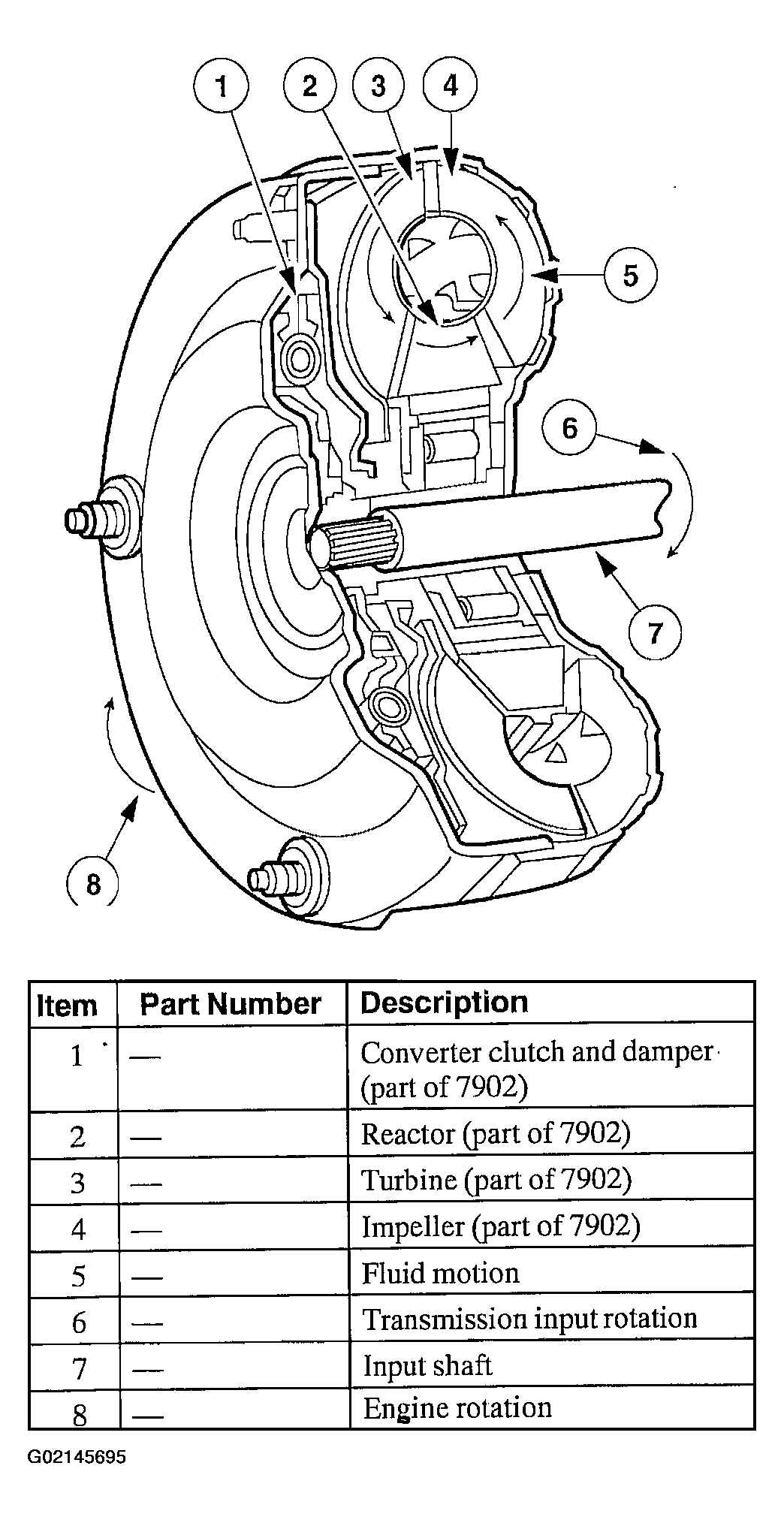 1 2 3 4 5 6 7 8

| Item | Part Number | Description |
|---|---|---|
| 1 | — | Converter clutch and damper (part of 7902) |
| 2 | — | Reactor (part of 7902) |
| 3 | — | Turbine (part of 7902) |
| 4 | — | Impeller (part of 7902) |
| 5 | — | Fluid motion |
| 6 | — | Transmission input rotation |
| 7 | — | Input shaft |
| 8 | — | Engine rotation |

G02145695