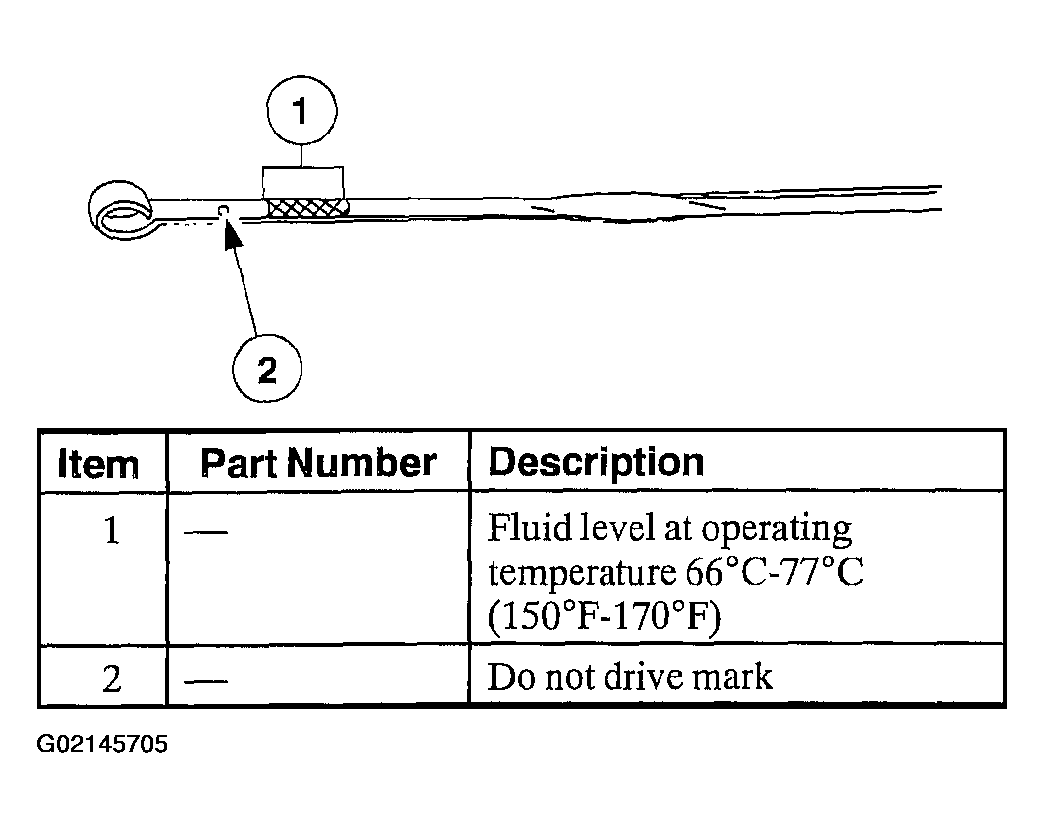 1

2

| Item | Part Number | Description |
|---|---|---|
| 1 | — | Fluid level at operating temperature 66°C-77°C (150°F-170°F) |
| 2 | — | Do not drive mark |

G02145705