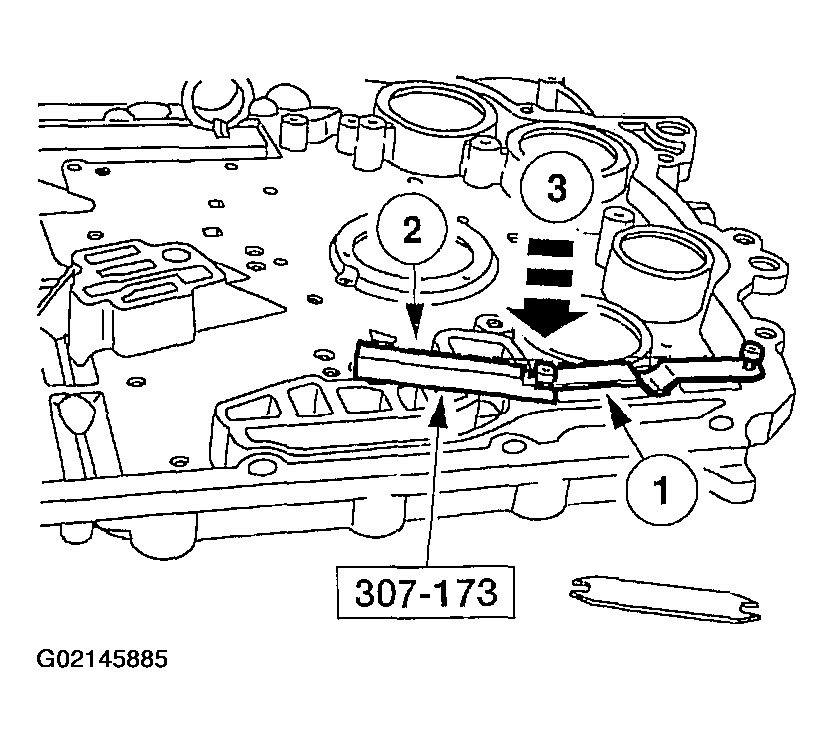 3

2

1

307-173

G02145885