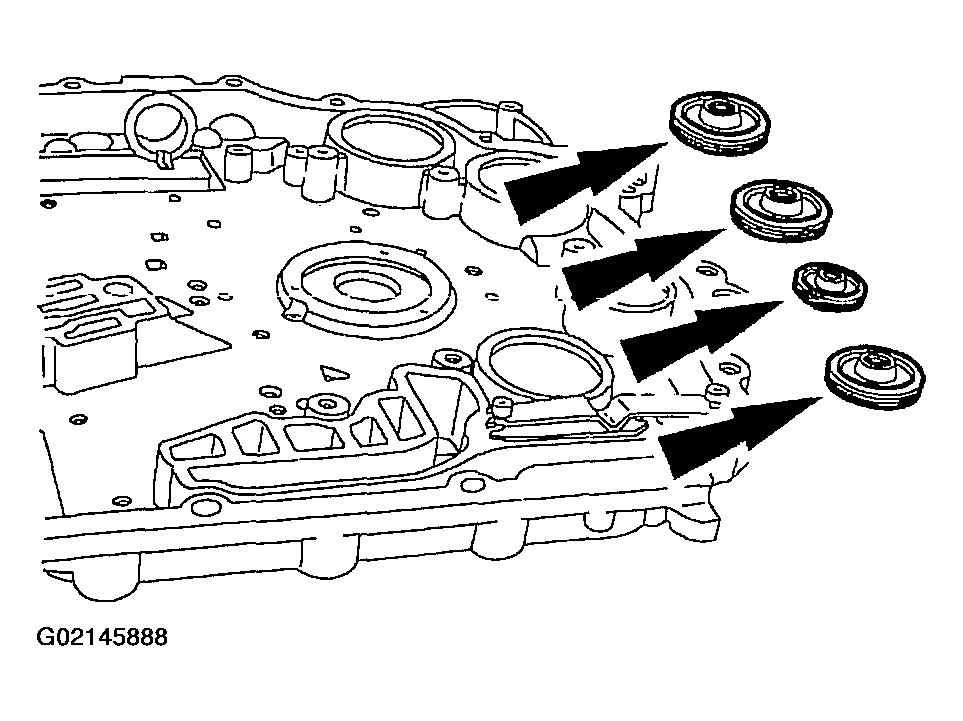 G02145888