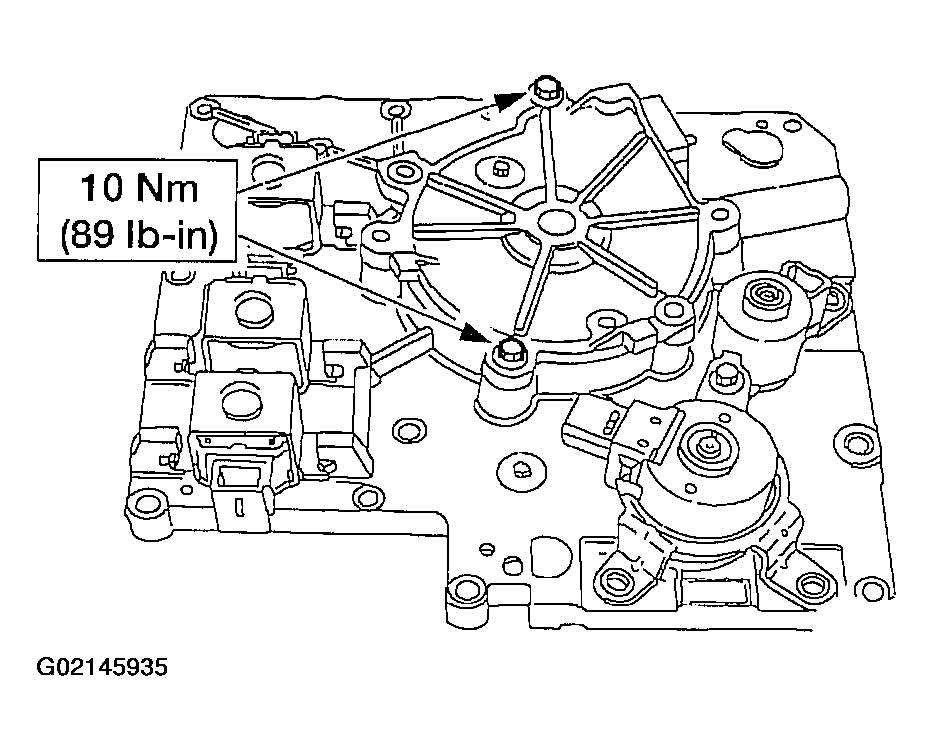 10 Nm
(89 lb-in)

G02145935