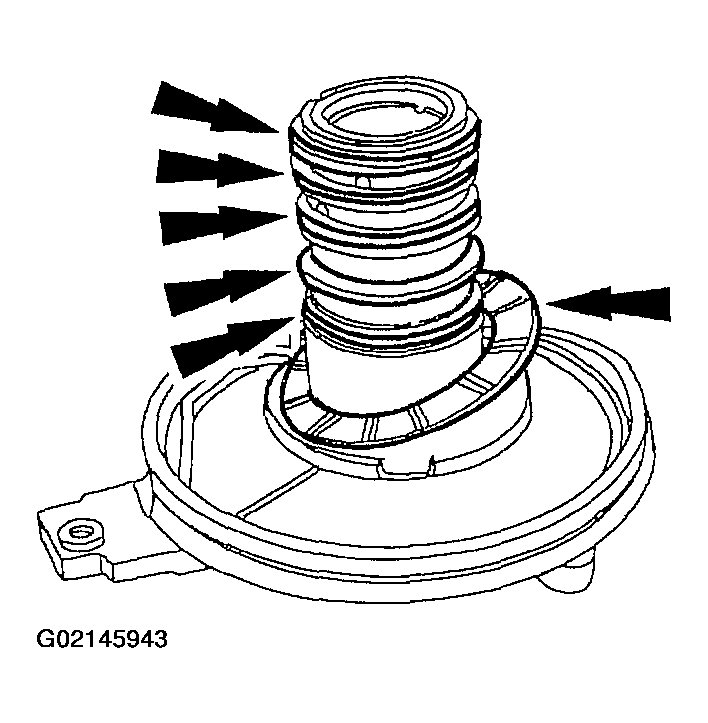 G02145943