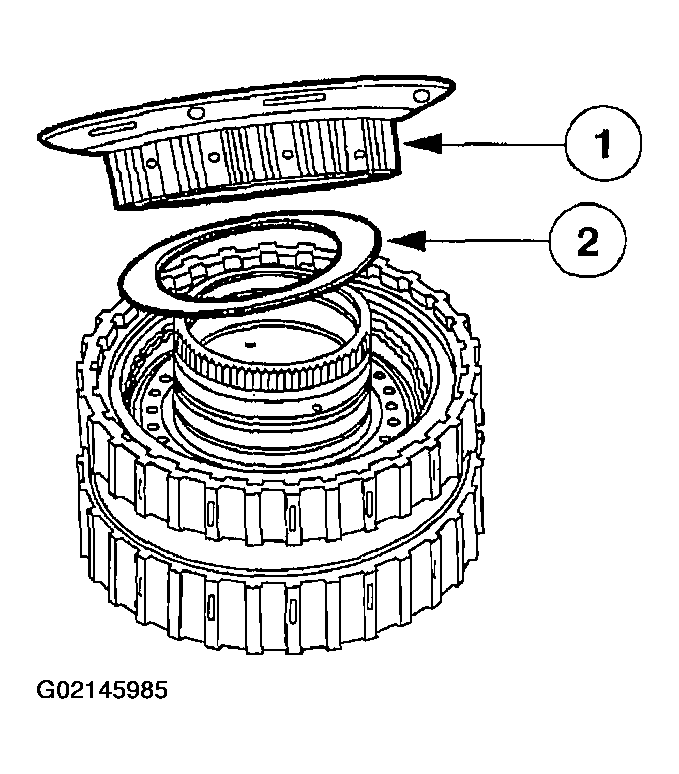 1

2

G02145985