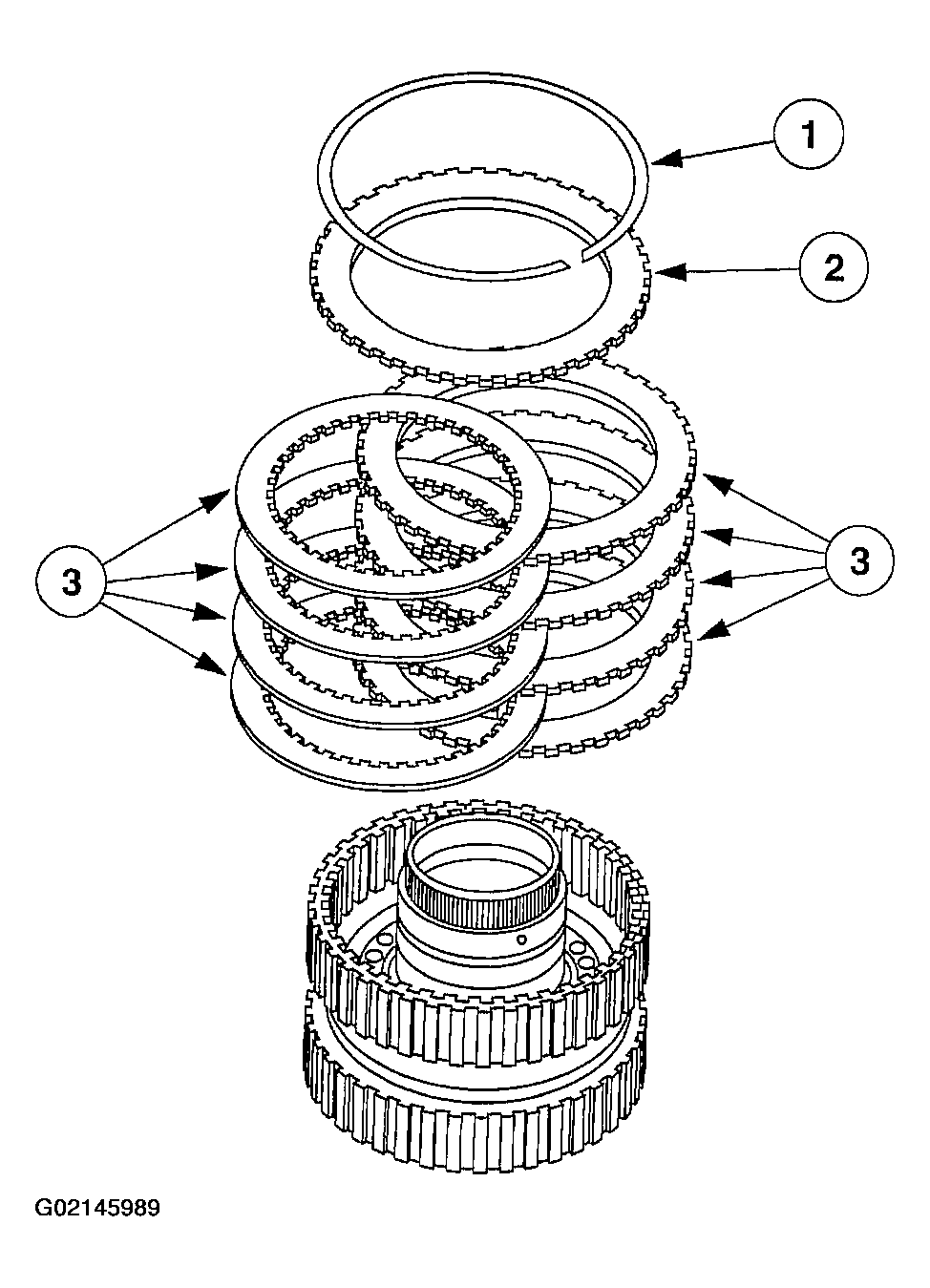 1
2
3
3
G02145989