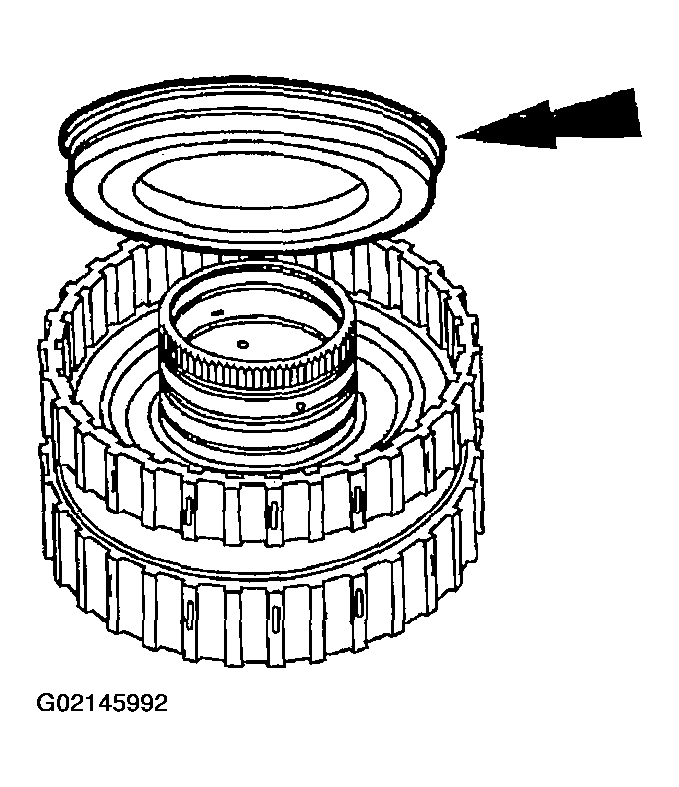 G02145992