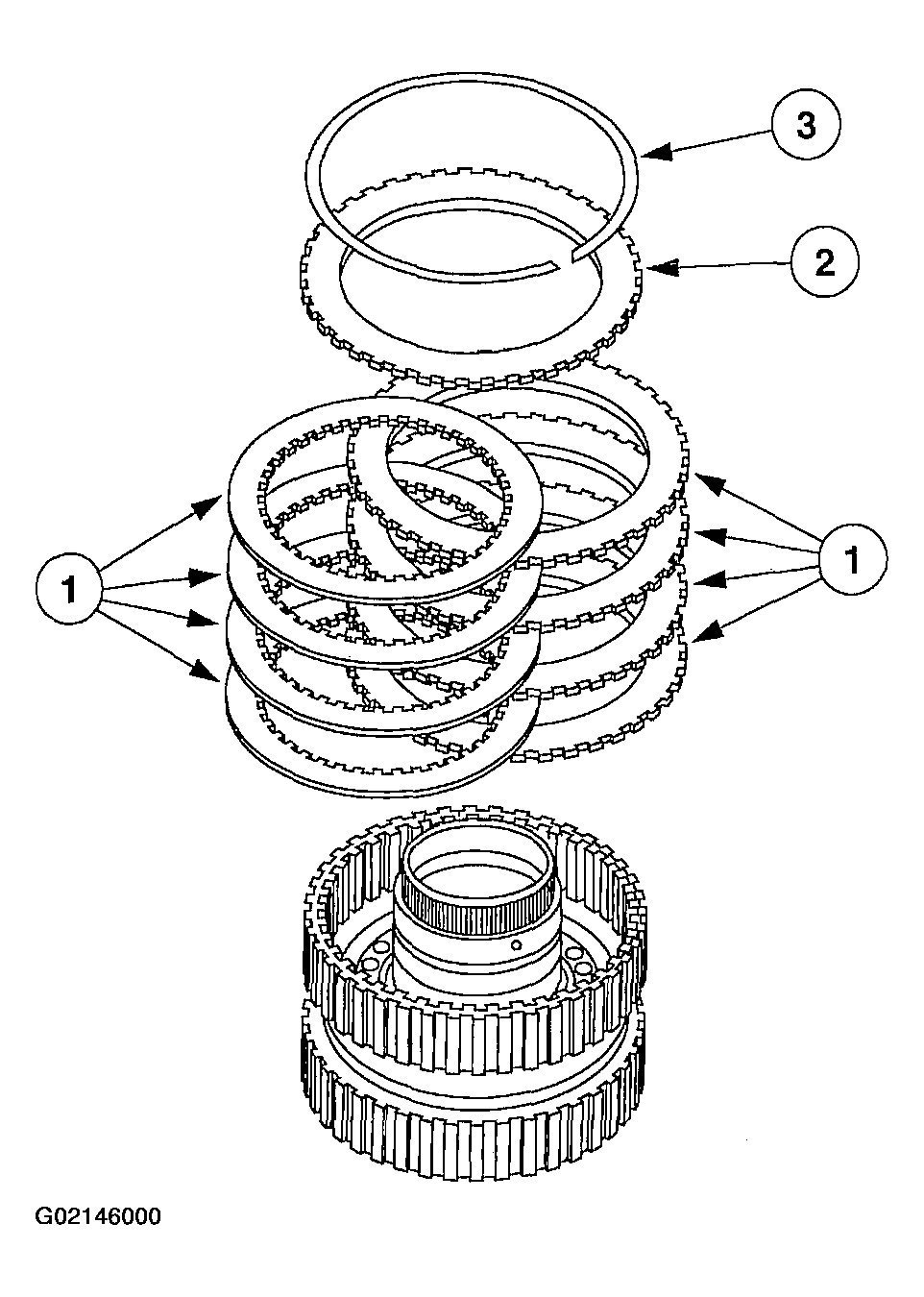 3

2

1

1

G02146000