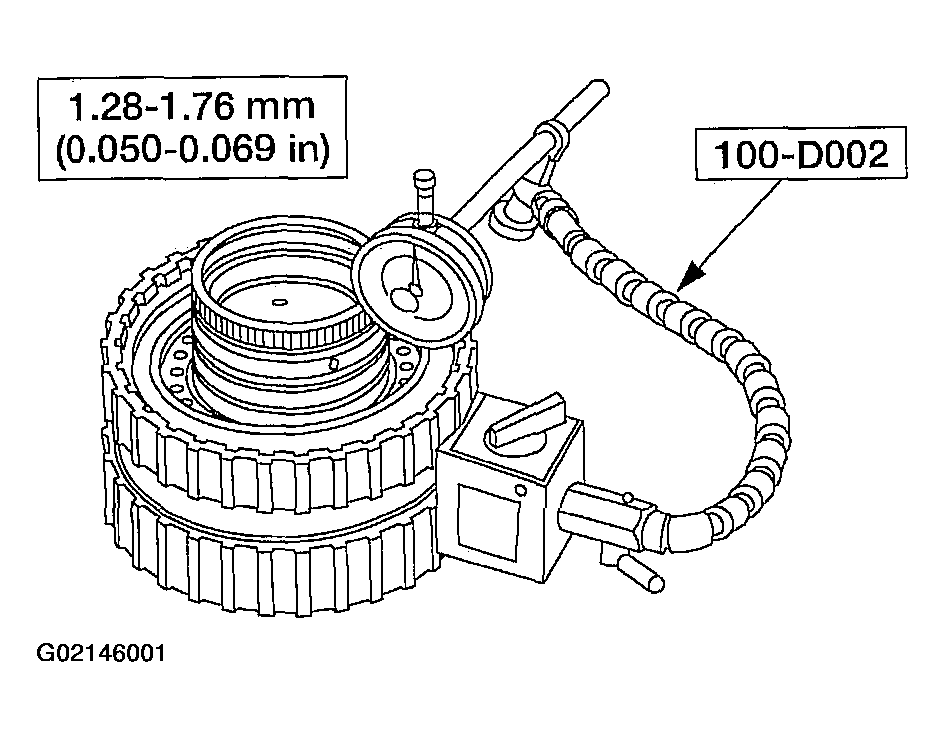 1.28-1.76 mm
(0.050-0.069 in)

100-D002

G02146001