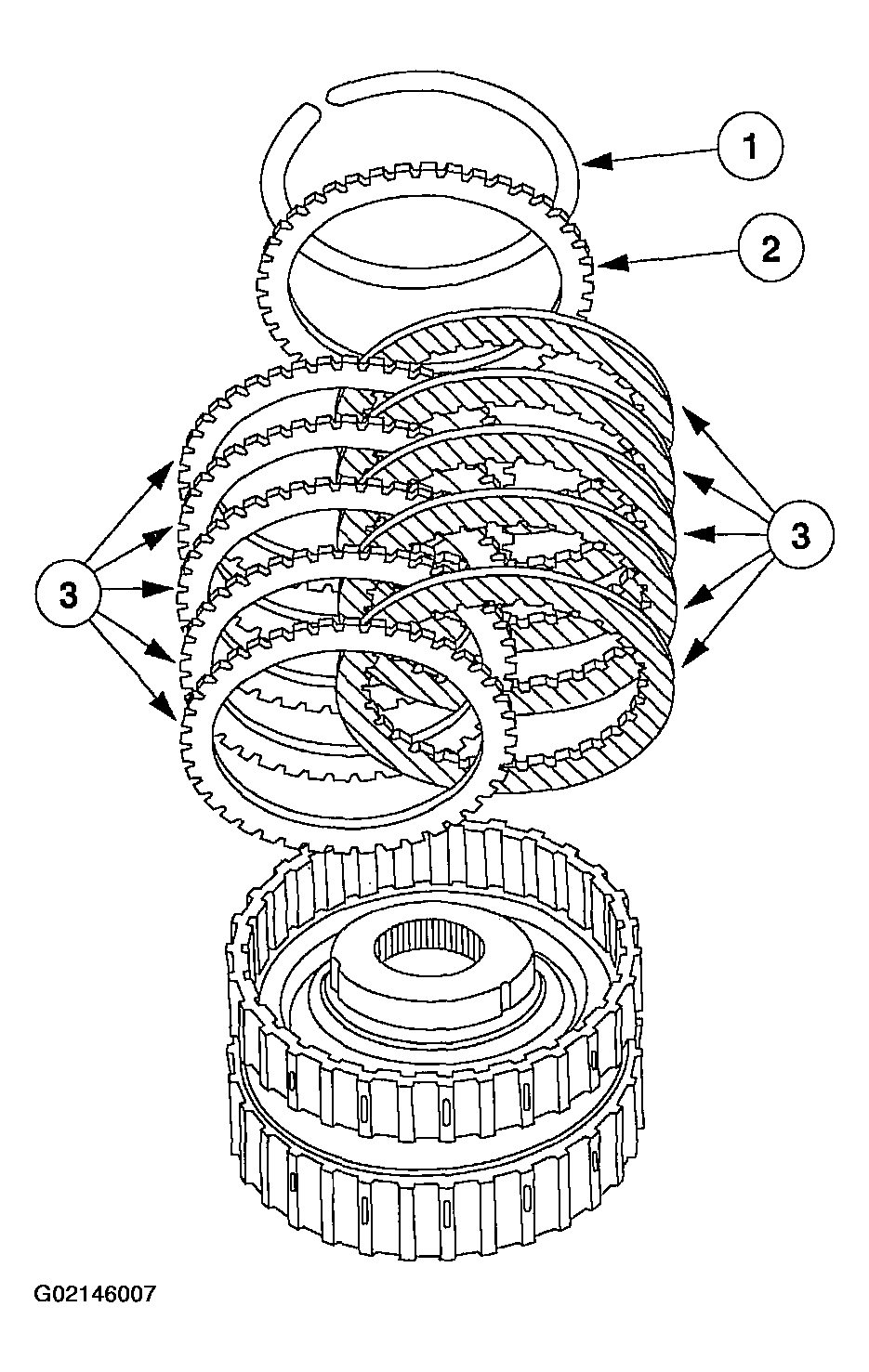 1
2
3
3
G02146007