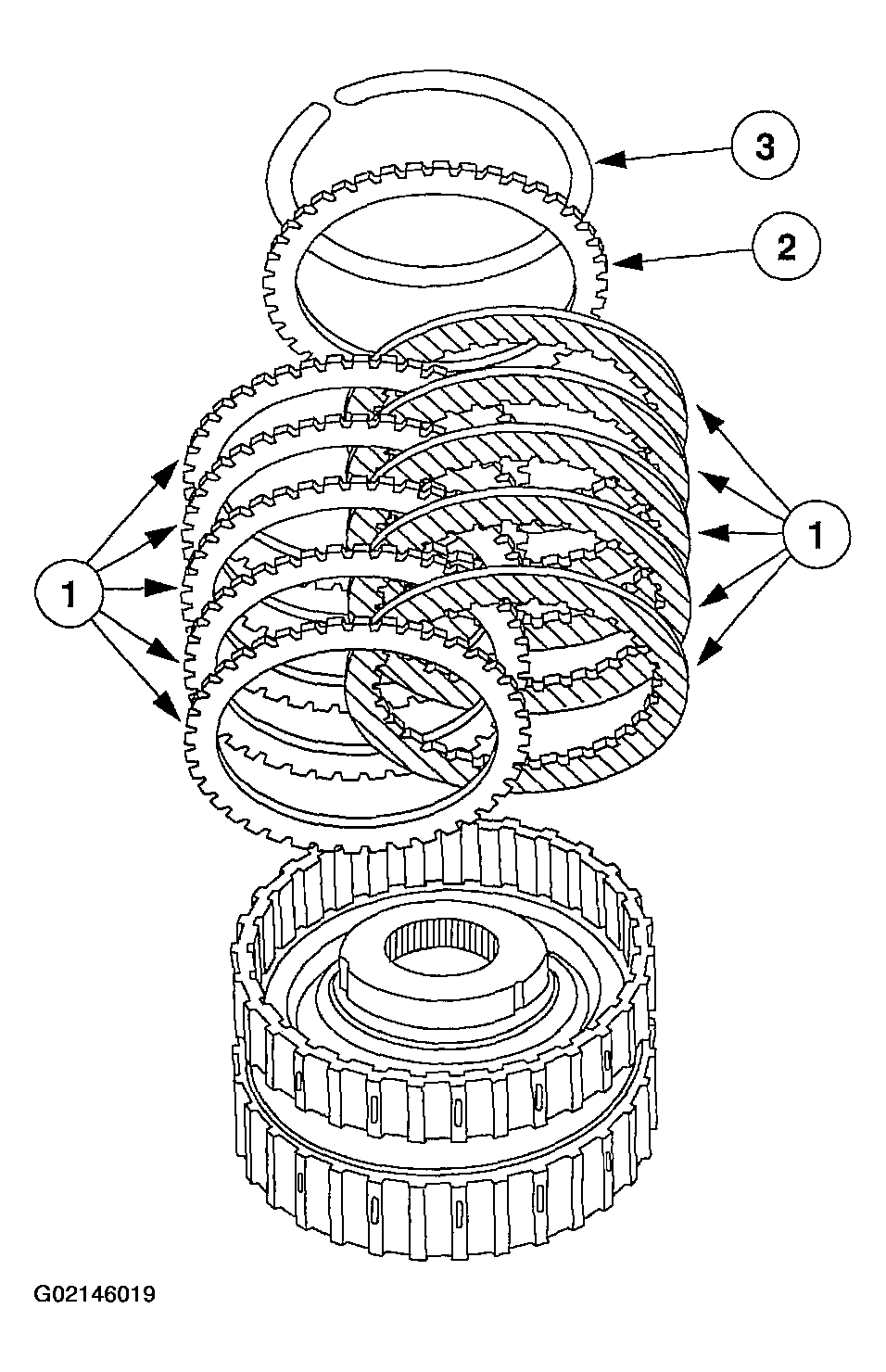 3

2

1

1

G02146019