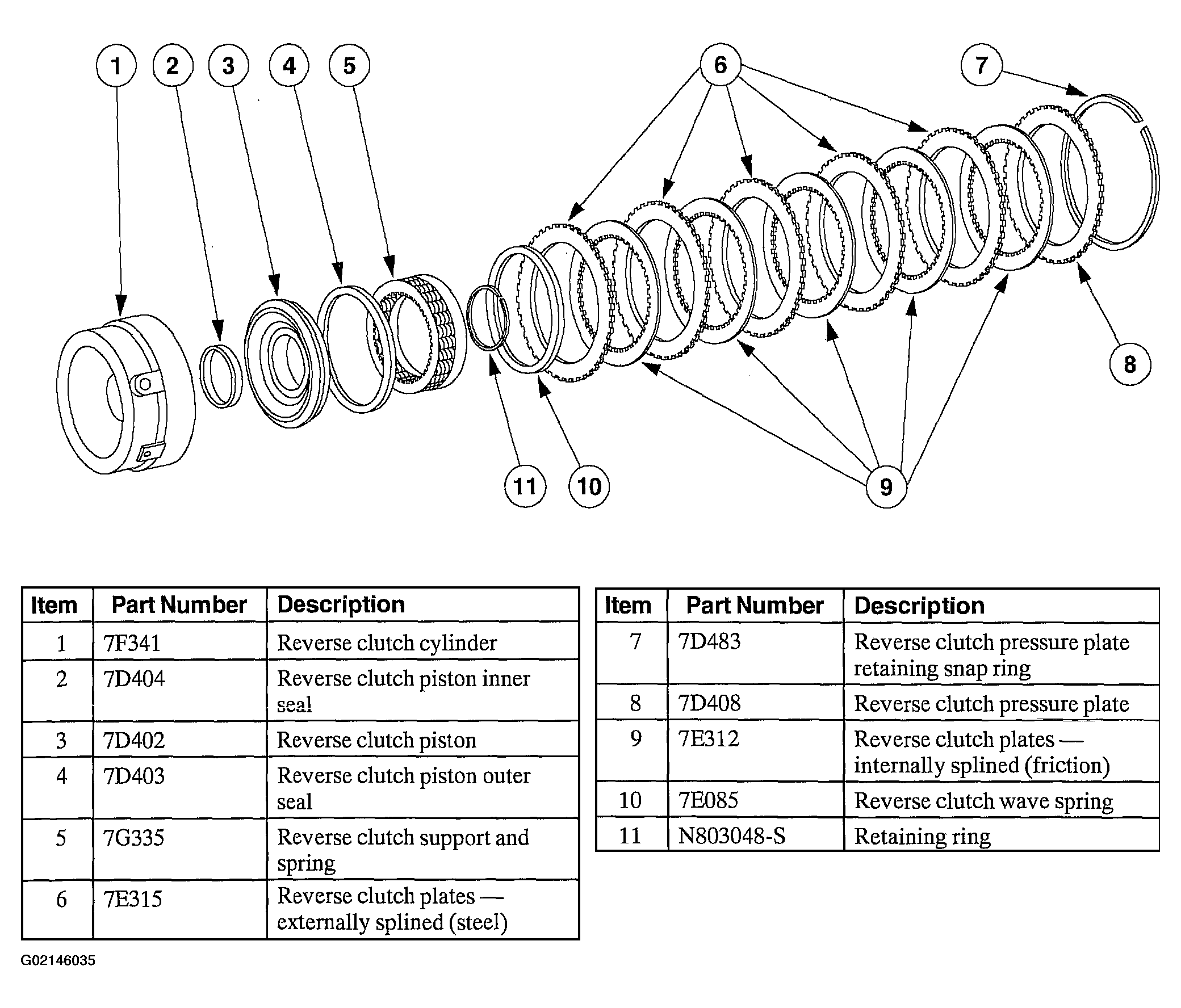 1 2 3 4 5 6 7

8

11 10 9

| Item | Part Number | Description |
|---|---|---|
| 1 | 7F341 | Reverse clutch cylinder |
| 2 | 7D404 | Reverse clutch piston inner seal |
| 3 | 7D402 | Reverse clutch piston |
| 4 | 7D403 | Reverse clutch piston outer seal |
| 5 | 7G335 | Reverse clutch support and spring |
| 6 | 7E315 | Reverse clutch plates — externally splined (steel) |

| Item | Part Number | Description |
|---|---|---|
| 7 | 7D483 | Reverse clutch pressure plate retaining snap ring |
| 8 | 7D408 | Reverse clutch pressure plate |
| 9 | 7E312 | Reverse clutch plates — internally splined (friction) |
| 10 | 7E085 | Reverse clutch wave spring |
| 11 | N803048-S | Retaining ring |

G02146035