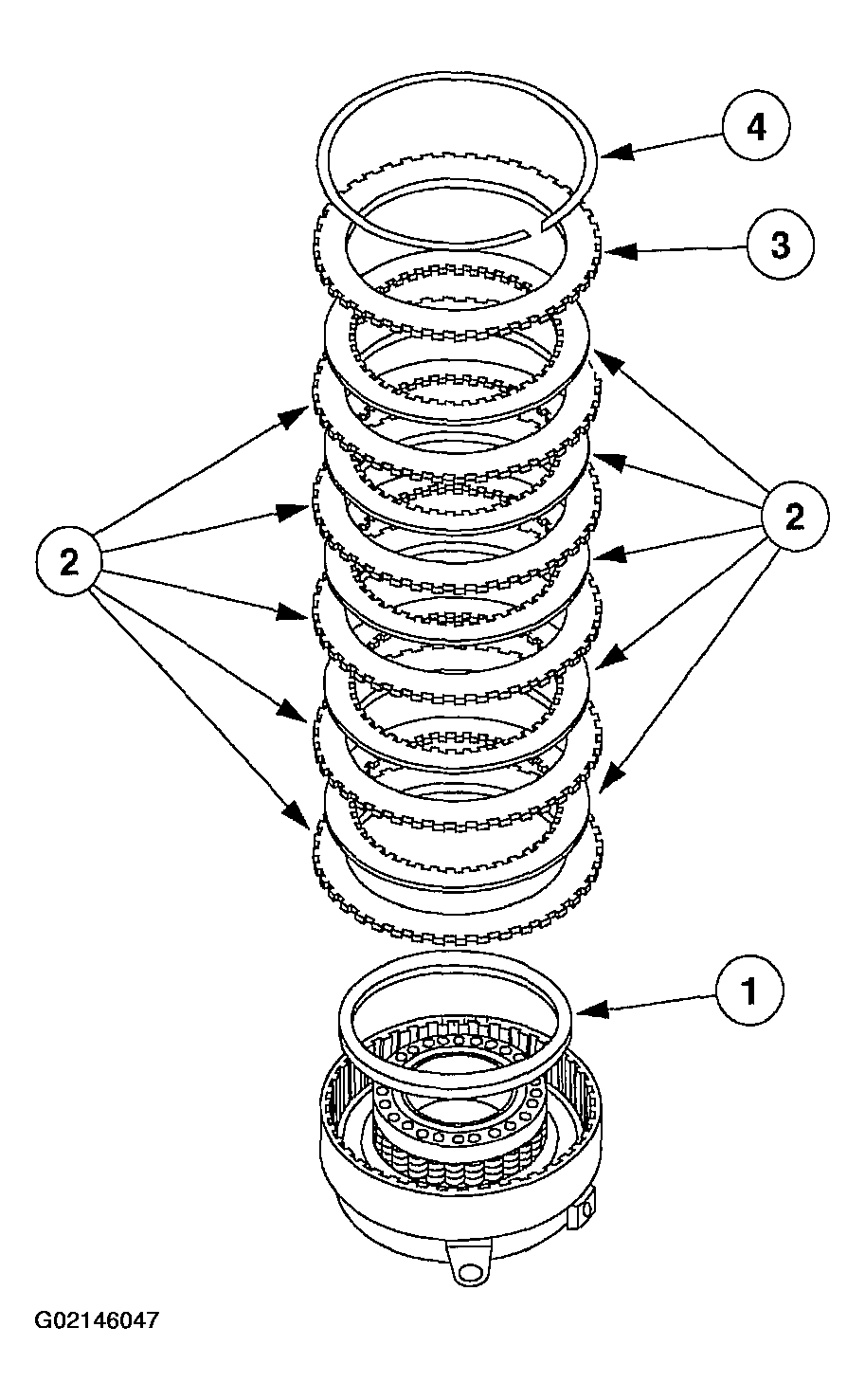 4
3
2
2
1
G02146047