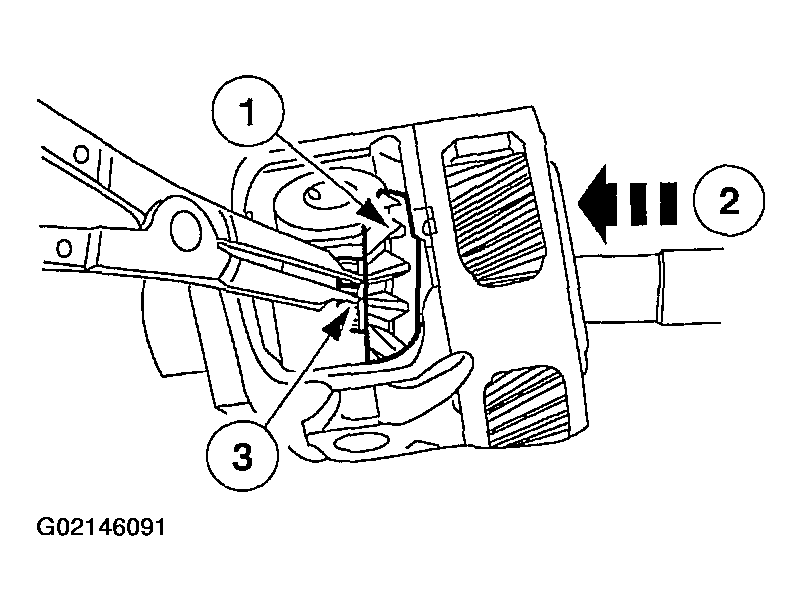 1
2
3
G02146091