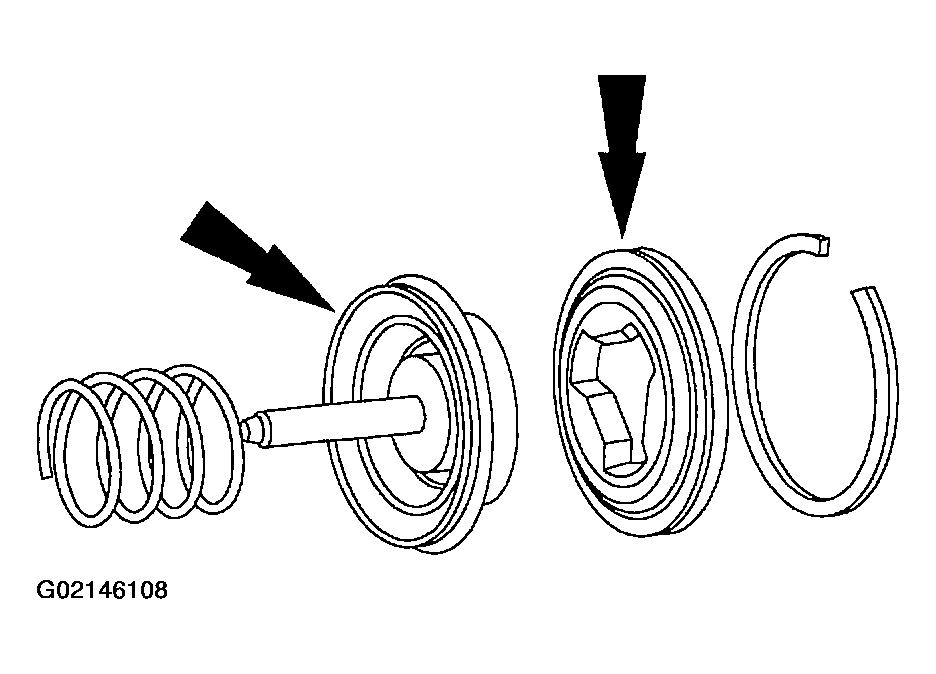 G02146108