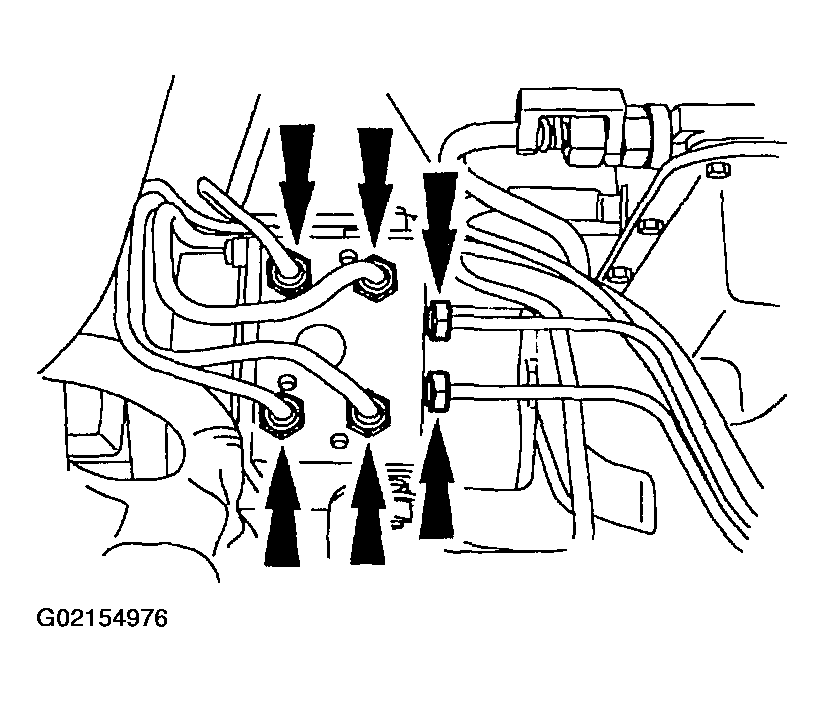 G02154976