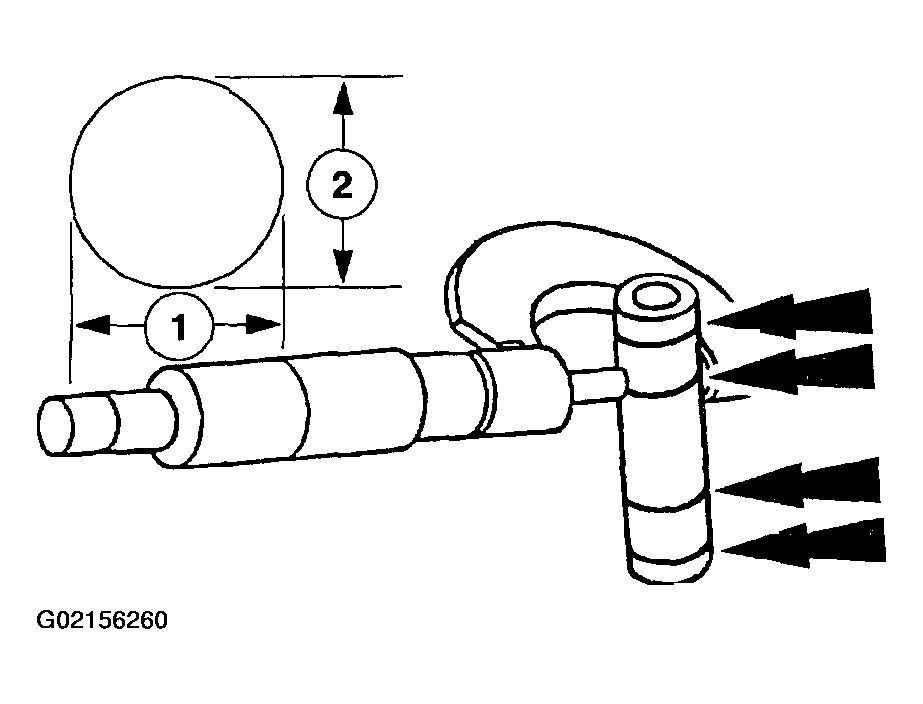 2

1

G02156260