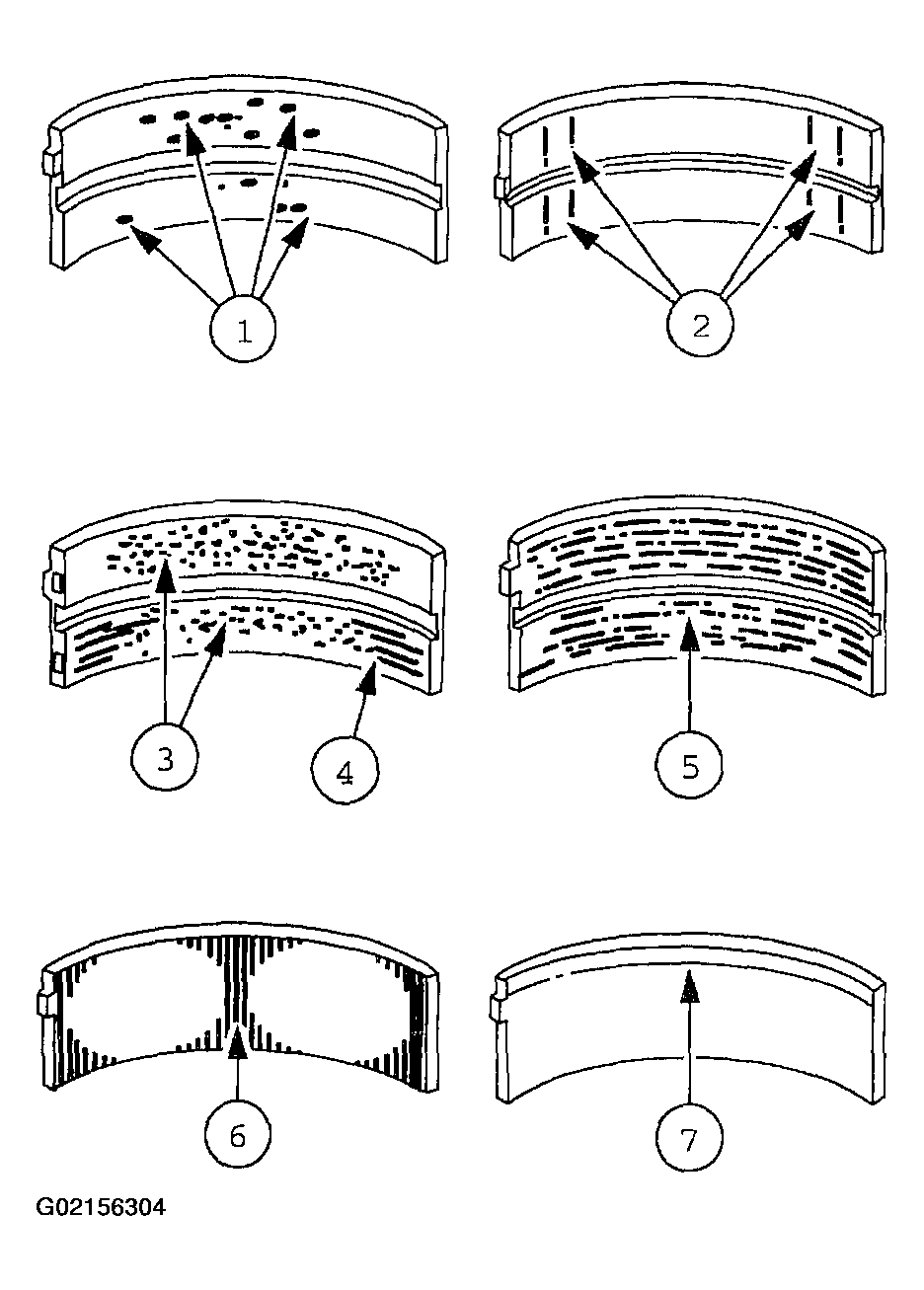 1
2
3
4
5
6
7
G02156304