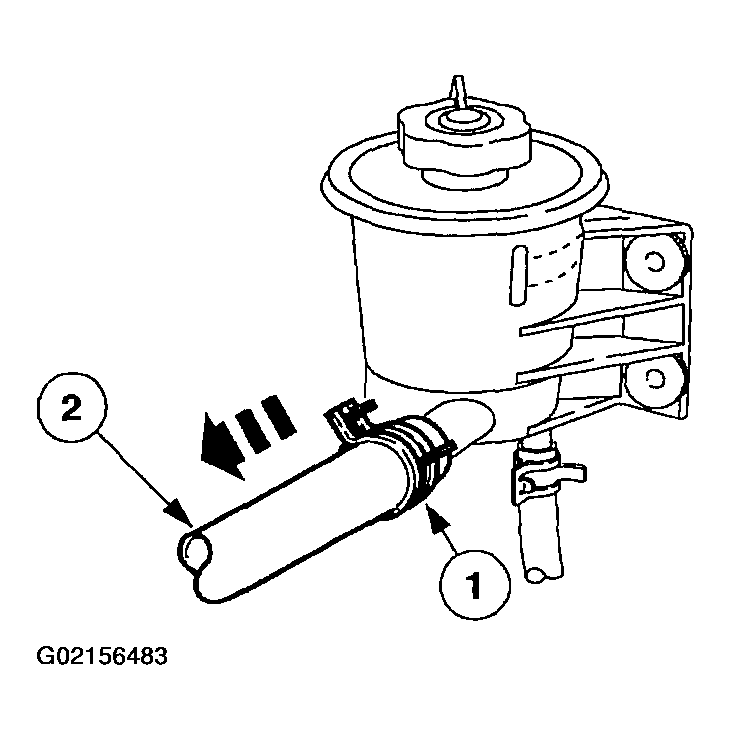 2

1

G02156483