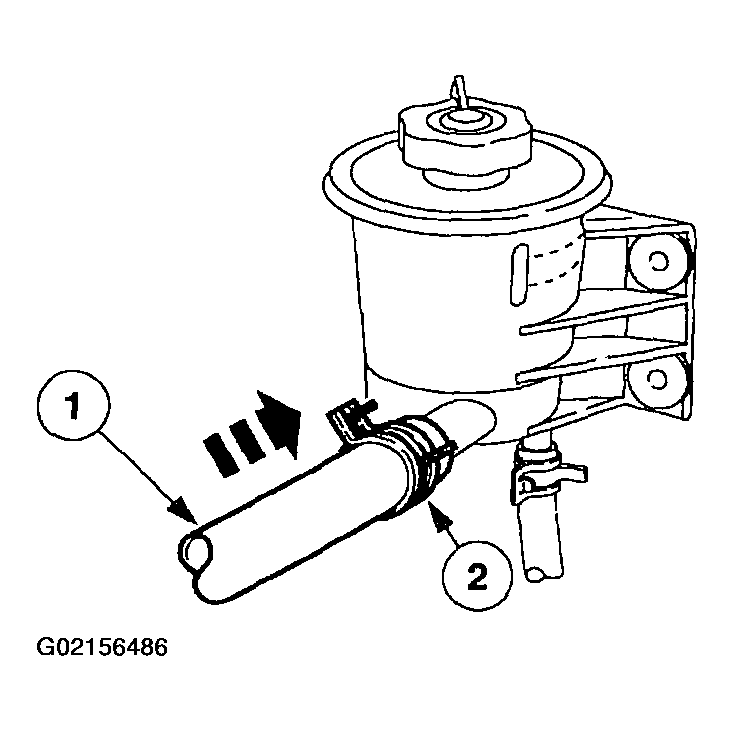 1
2
G02156486