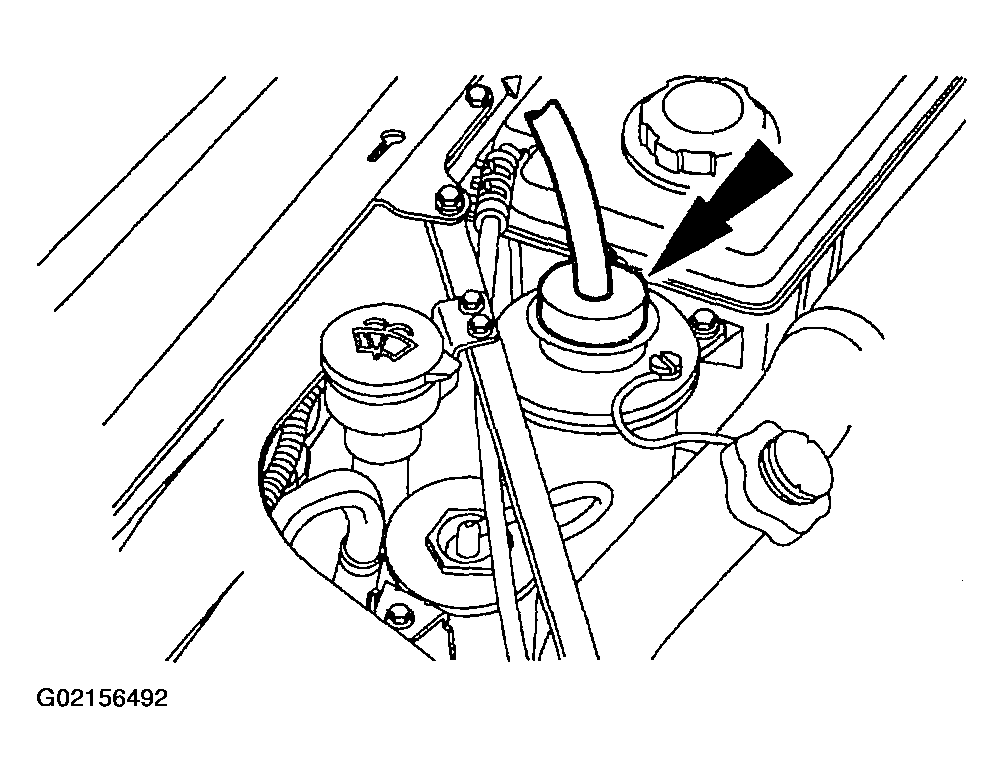 G02156492