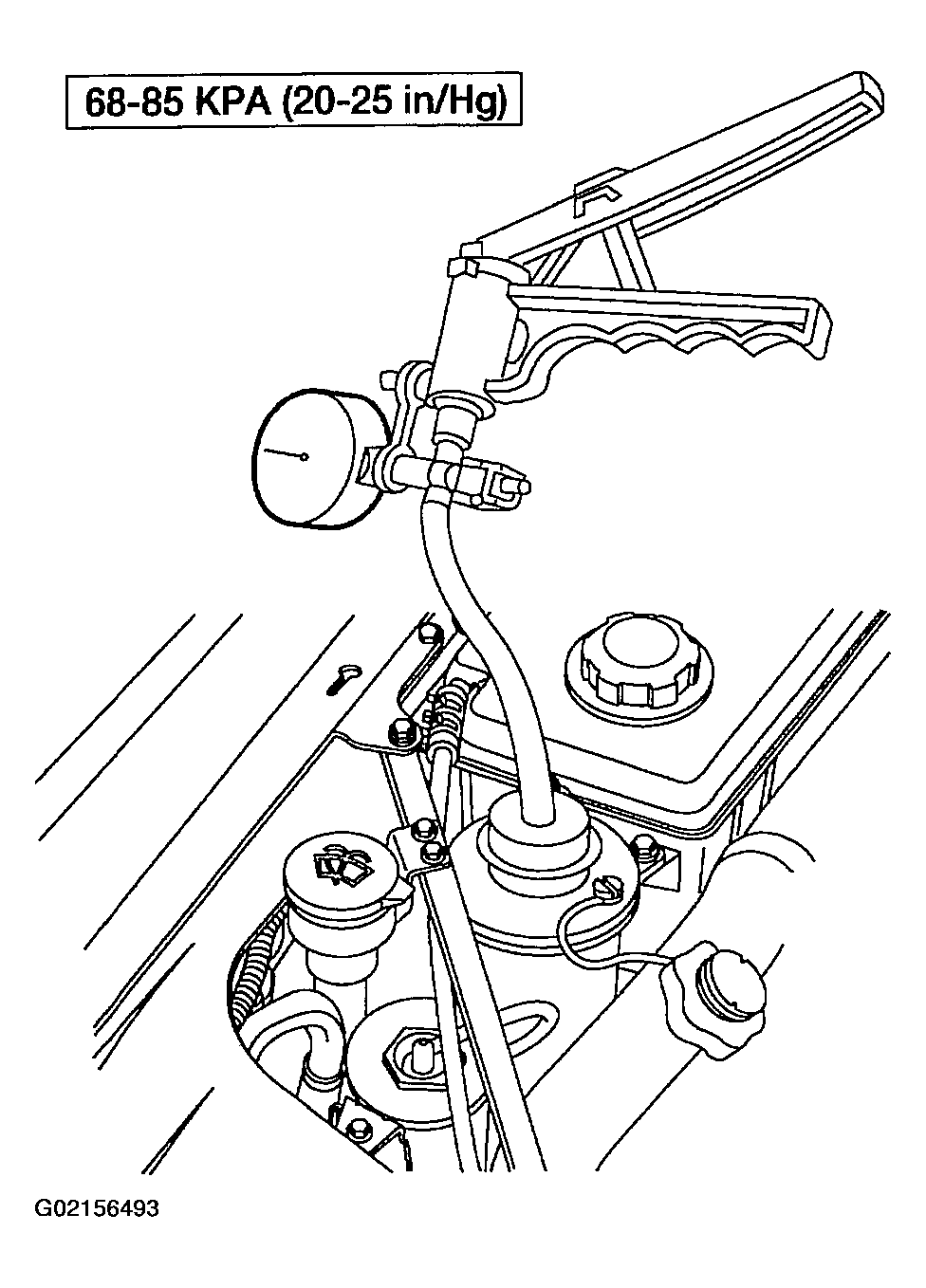 68-85 KPA (20-25 in/Hg)

G02156493