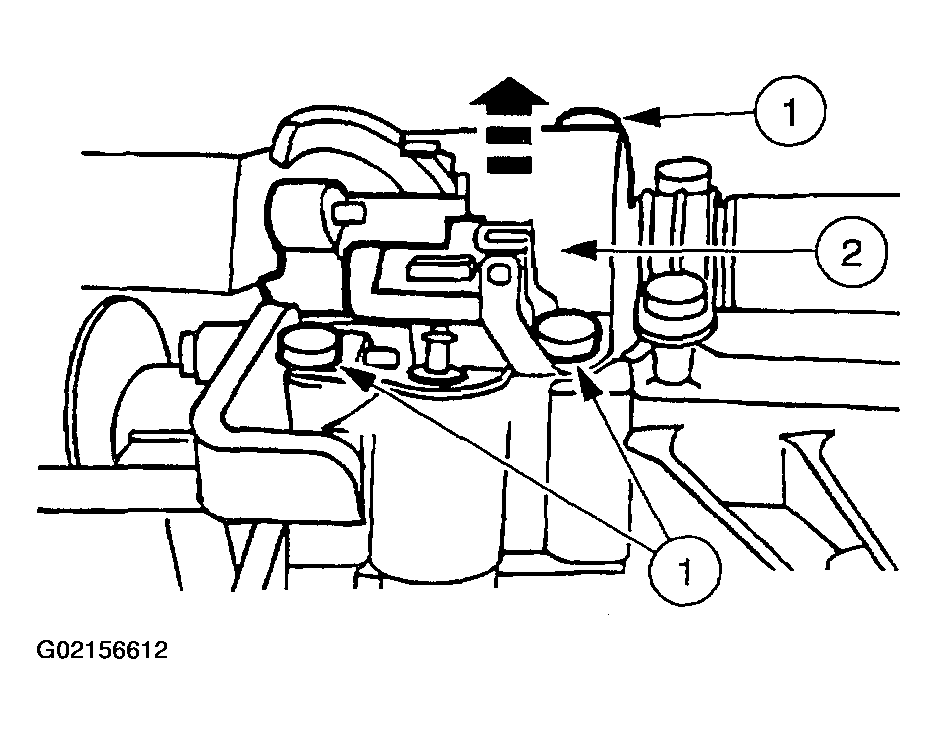 1
2
1
G02156612