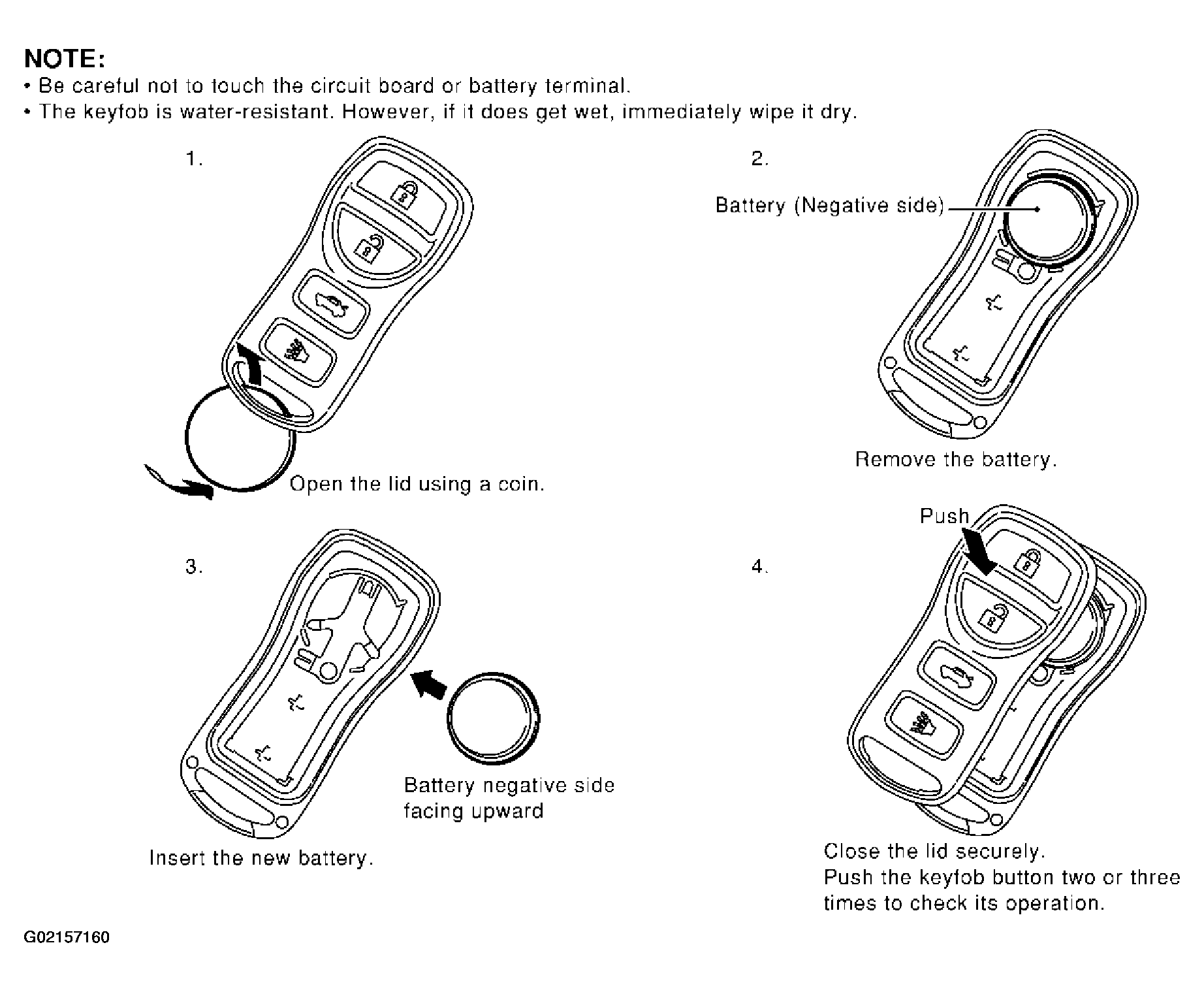 NOTE:
• Be careful not to touch the circuit board or battery terminal.
• The keyfob is water-resistant. However, if it does get wet, immediately wipe it dry.

1.

Open the lid using a coin.

2.

Battery (Negative side)

Remove the battery.

3.

Battery negative side facing upward

Insert the new battery.

4.

Push

Close the lid securely.
Push the keyfob button two or three times to check its operation.

G02157160