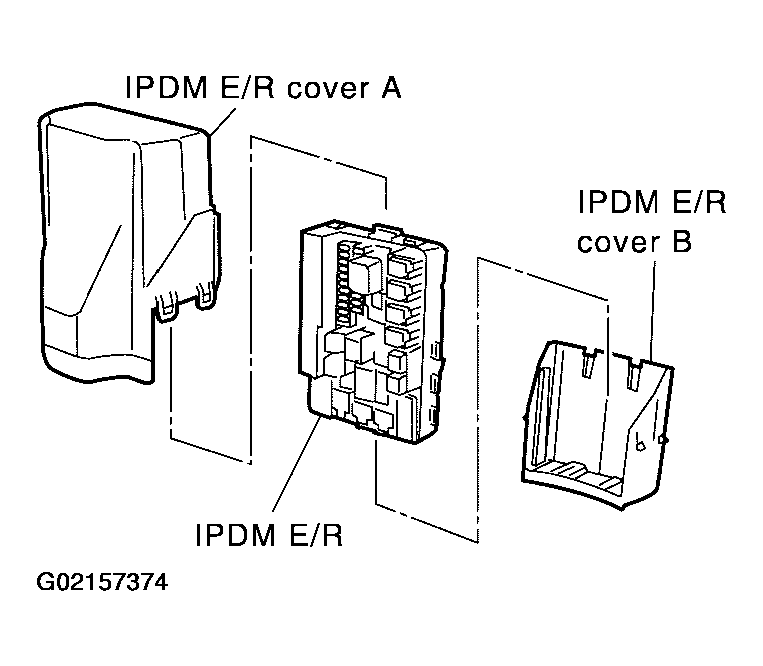 IPDM E/R cover A

IPDM E/R cover B

IPDM E/R

G02157374